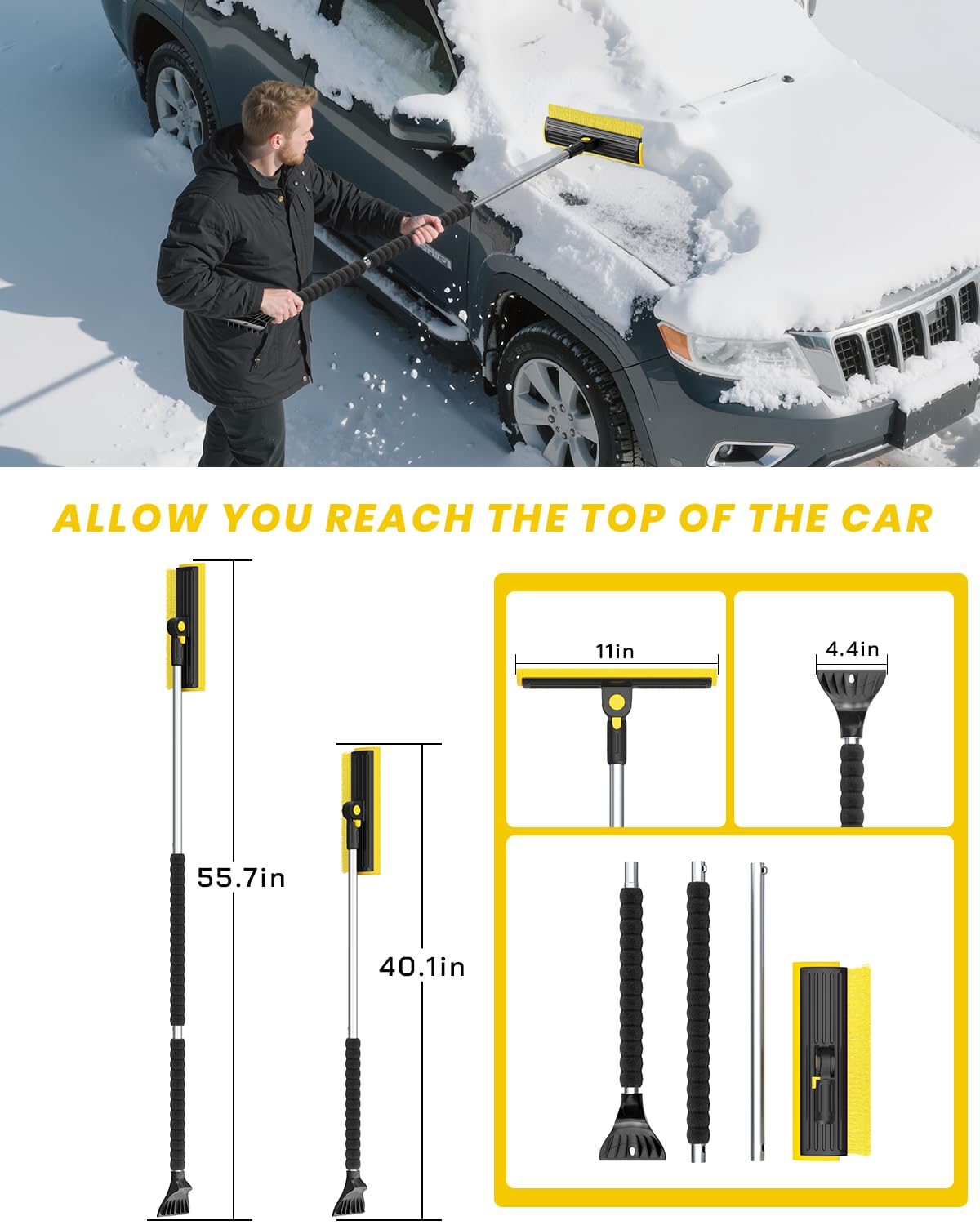 ALLOW YOU REACH THE TOP OF THE CAR

55.7in

40.1in

11in

4.4in