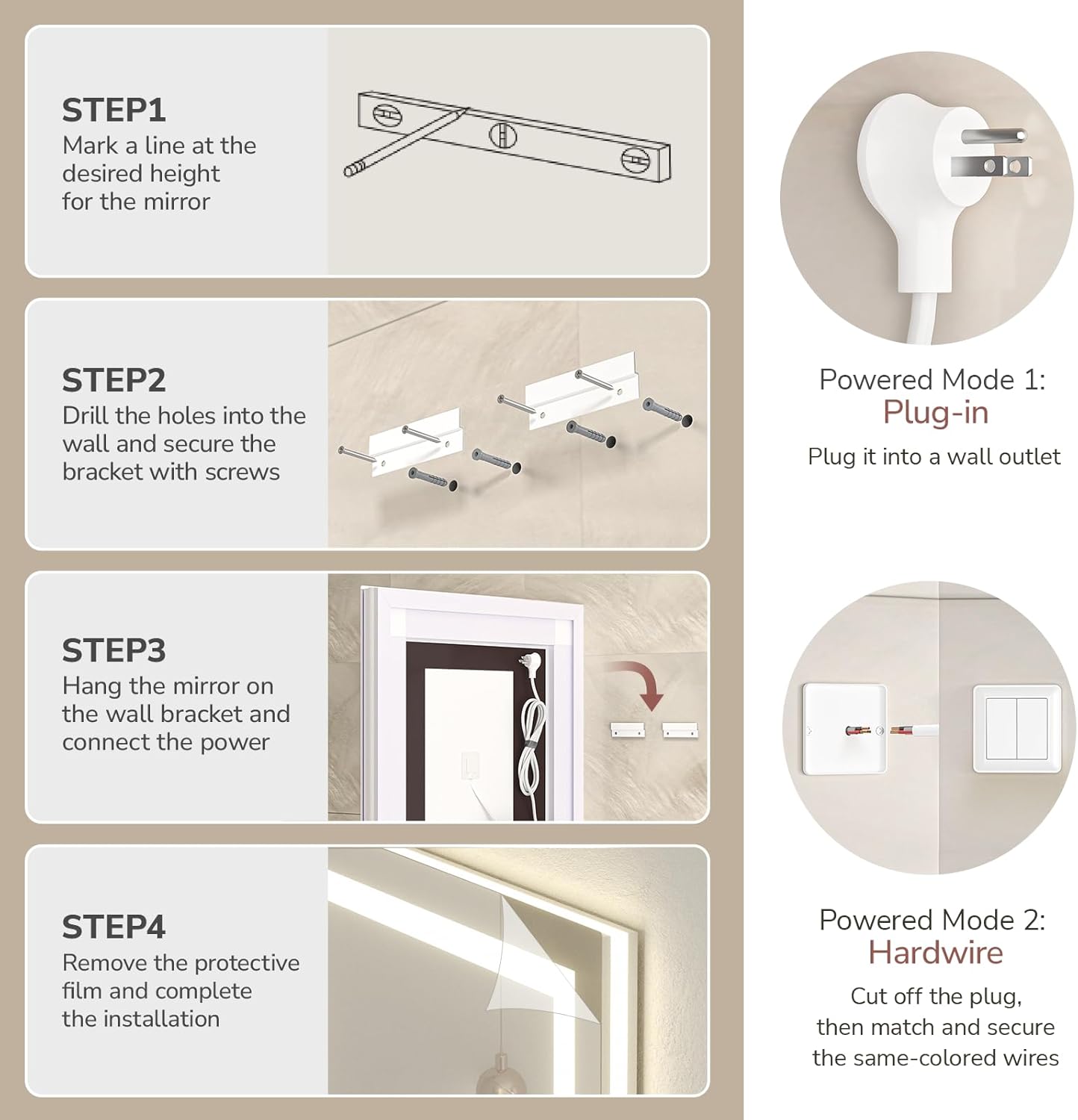 STEP1
Mark a line at the desired height for the mirror

STEP2
Drill the holes into the wall and secure the bracket with screws

STEP3
Hang the mirror on the wall bracket and connect the power

STEP4
Remove the protective film and complete the installation

Powered Mode 1:
Plug-in
Plug it into a wall outlet

Powered Mode 2:
Hardwire
Cut off the plug, then match and secure the same-colored wires