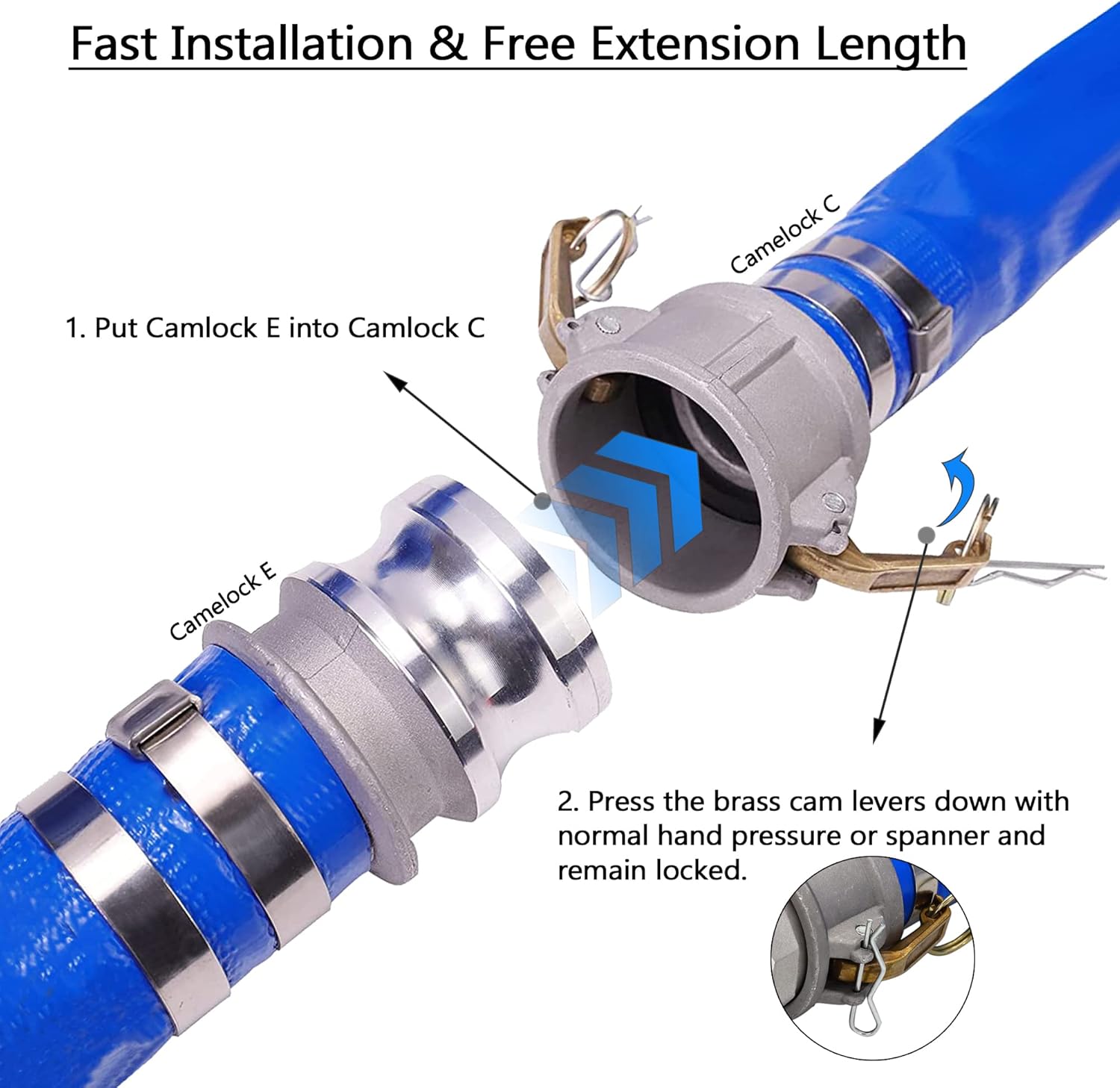 Fast Installation & Free Extension Length

Camelock C

1. Put Camlock E into Camlock C

Camelock E

2. Press the brass cam levers down with normal hand pressure or spanner and remain locked.