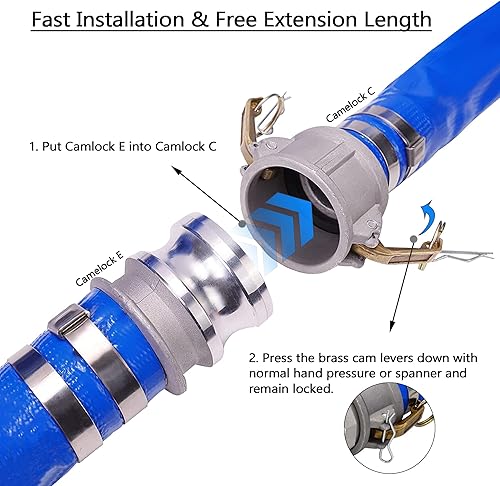 Fast Installation & Free Extension Length

Camelock C

1. Put Camlock E into Camlock C

Camelock E

2. Press the brass cam levers down with normal hand pressure or spanner and remain locked.