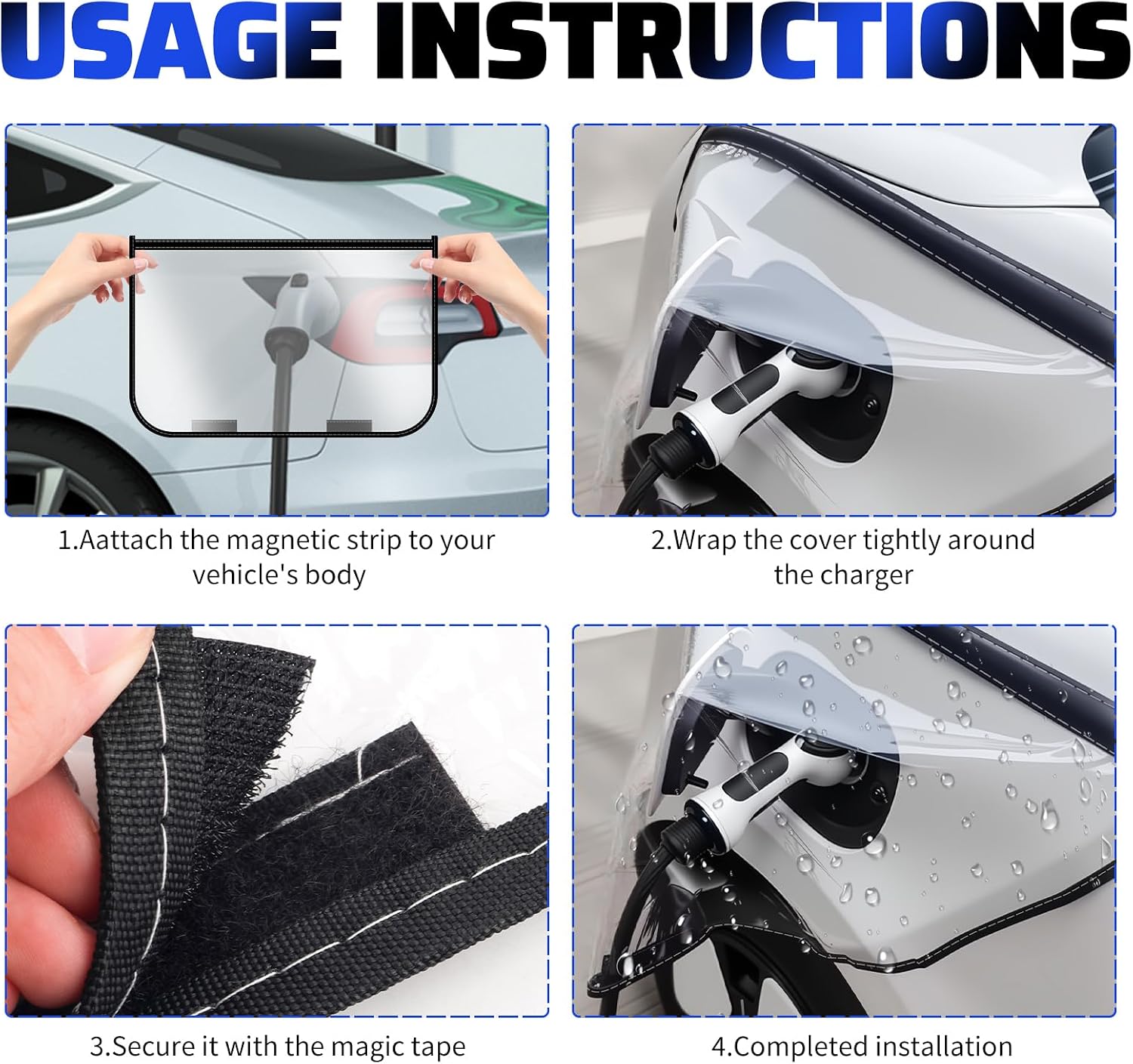 USAGE INSTRUCTIONS

1.Aattach the magnetic strip to your vehicle's body

2.Wrap the cover tightly around the charger

3.Secure it with the magic tape

4.Completed installation