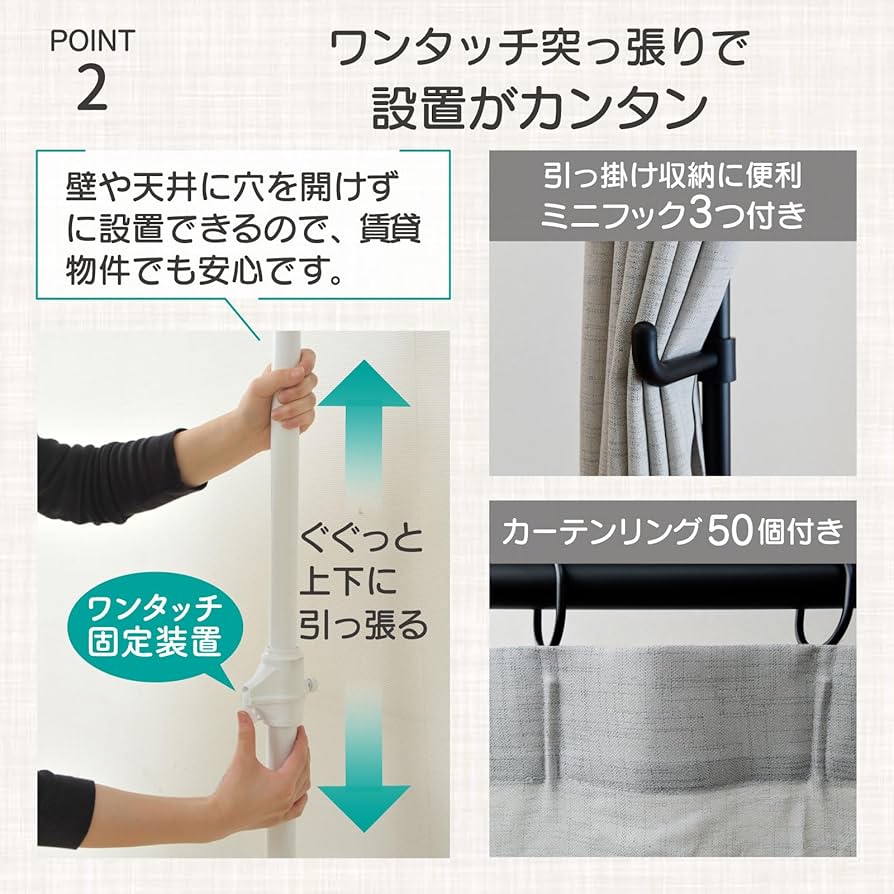 POINT
2

ワンタッチ突っ張りで
設置がカンタン

壁や天井に穴を開けずに設置できるので、賃貸物件でも安心です。

ぐぐっと
上下に
引っ張る

ワンタッチ
固定装置

引っ掛け収納に便利
ミニフック3つ付き

カーテンリング50個付き