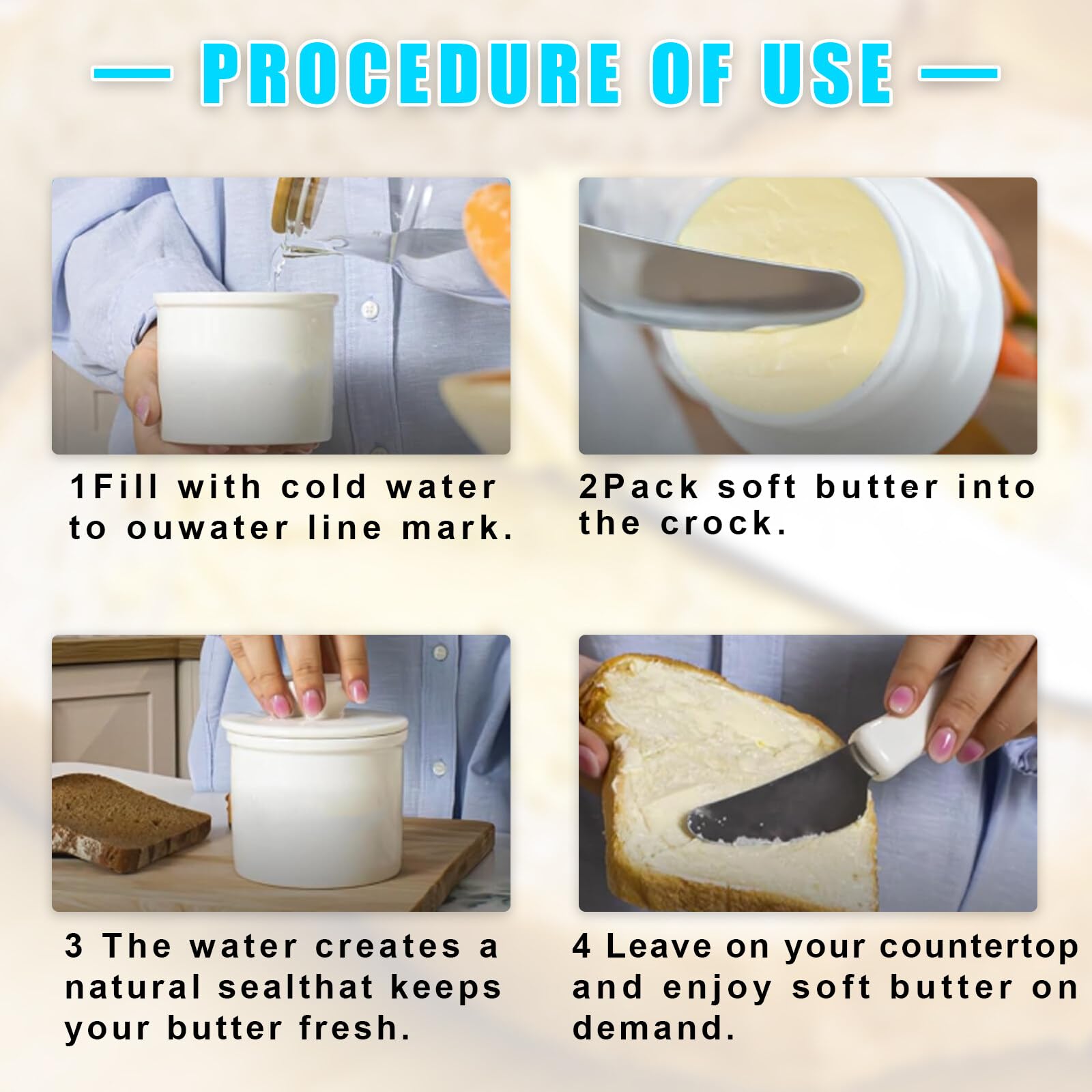 — PROCEDURE OF USE —

1Fill with cold water to ouwater line mark.

2Pack soft butter into the crock.

3 The water creates a natural sealthat keeps your butter fresh.

4 Leave on your countertop and enjoy soft butter on demand.