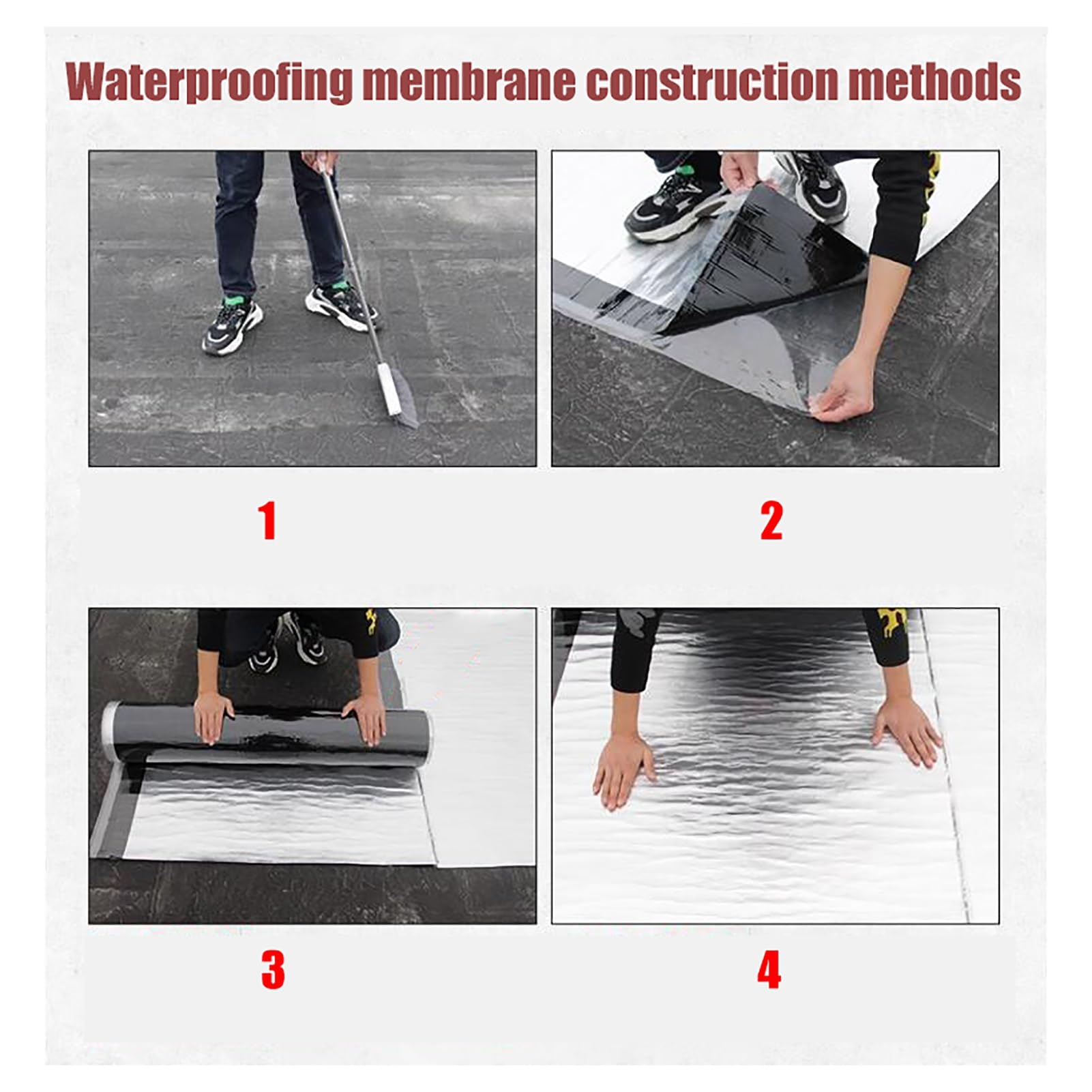 Waterproofing membrane construction methods

1

2

3

4