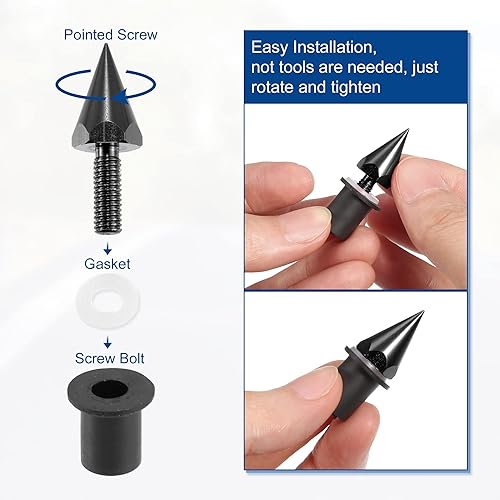 Pointed Screw

Gasket

Screw Bolt

Easy Installation, not tools are needed, just rotate and tighten