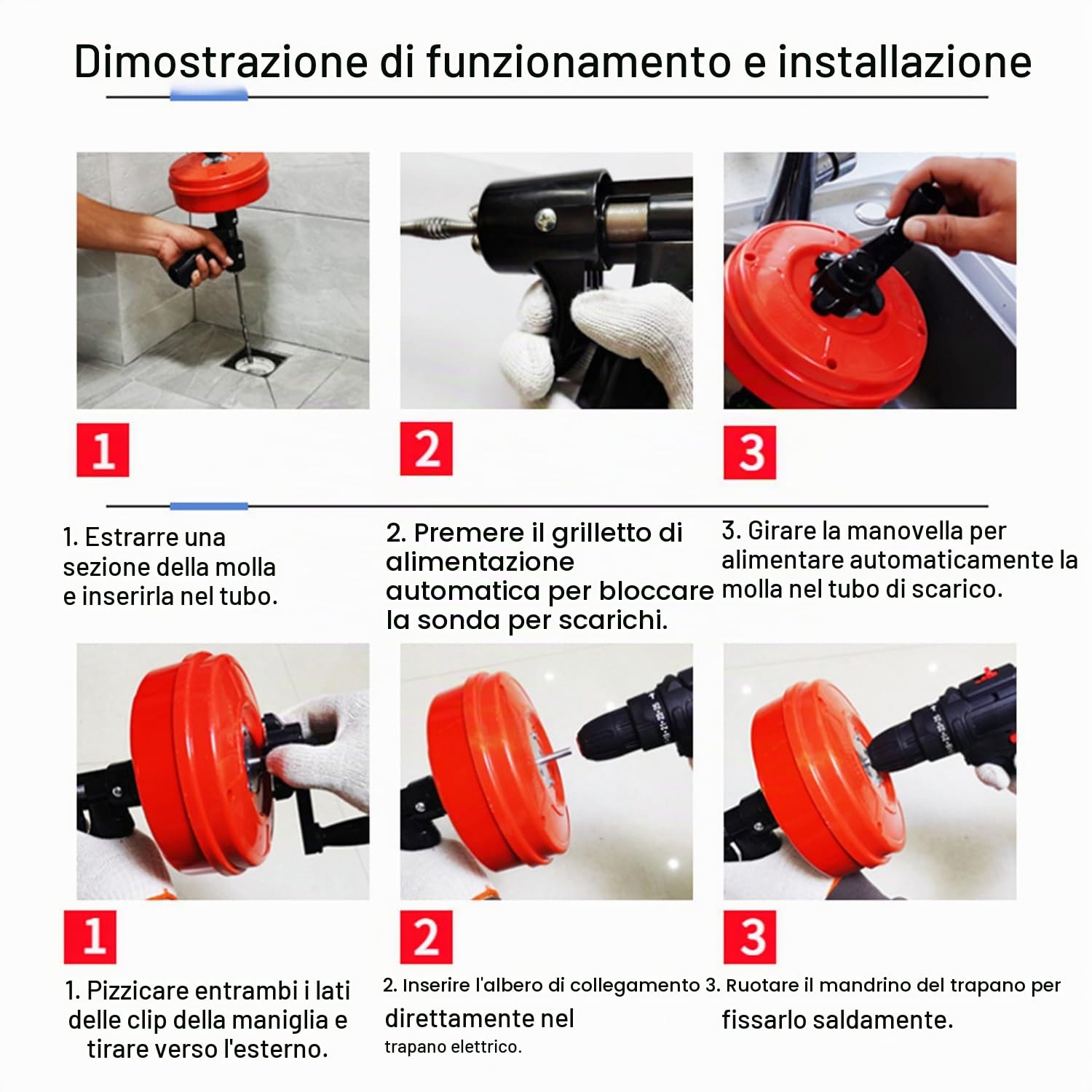 Dimostrazione di funzionamento e installazione

1

2

3

1. Estrarre una sezione della molla e inserirla nel tubo.

2. Premere il grilletto di alimentazione automatica per bloccare la sonda per scarichi.

3. Girare la manovella per alimentare automaticamente la molla nel tubo di scarico.

1

2

3

1. Pizzicare entrambi i lati delle clip della maniglia e tirare verso l'esterno.

2. Inserire l'albero di collegamento direttamente nel trapano elettrico.

3. Ruotare il mandrino del trapano per fissarlo saldamente.