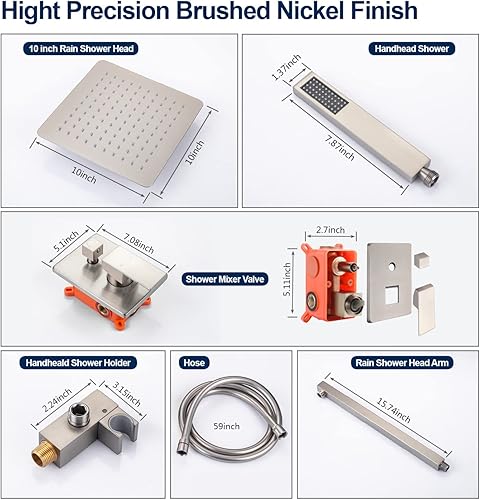 Hight Precision Brushed Nickel Finish

10 inch Rain Shower Head

10inch

10inch

Handhead Shower

1.37inch

7.87inch

5.1inch

7.08inch

Shower Mixer Valve

2.7inch

5.11inch

Handheald Shower Holder

2.24inch

3.15inch

Hose

59inch

Rain Shower Head Arm

15.74inch