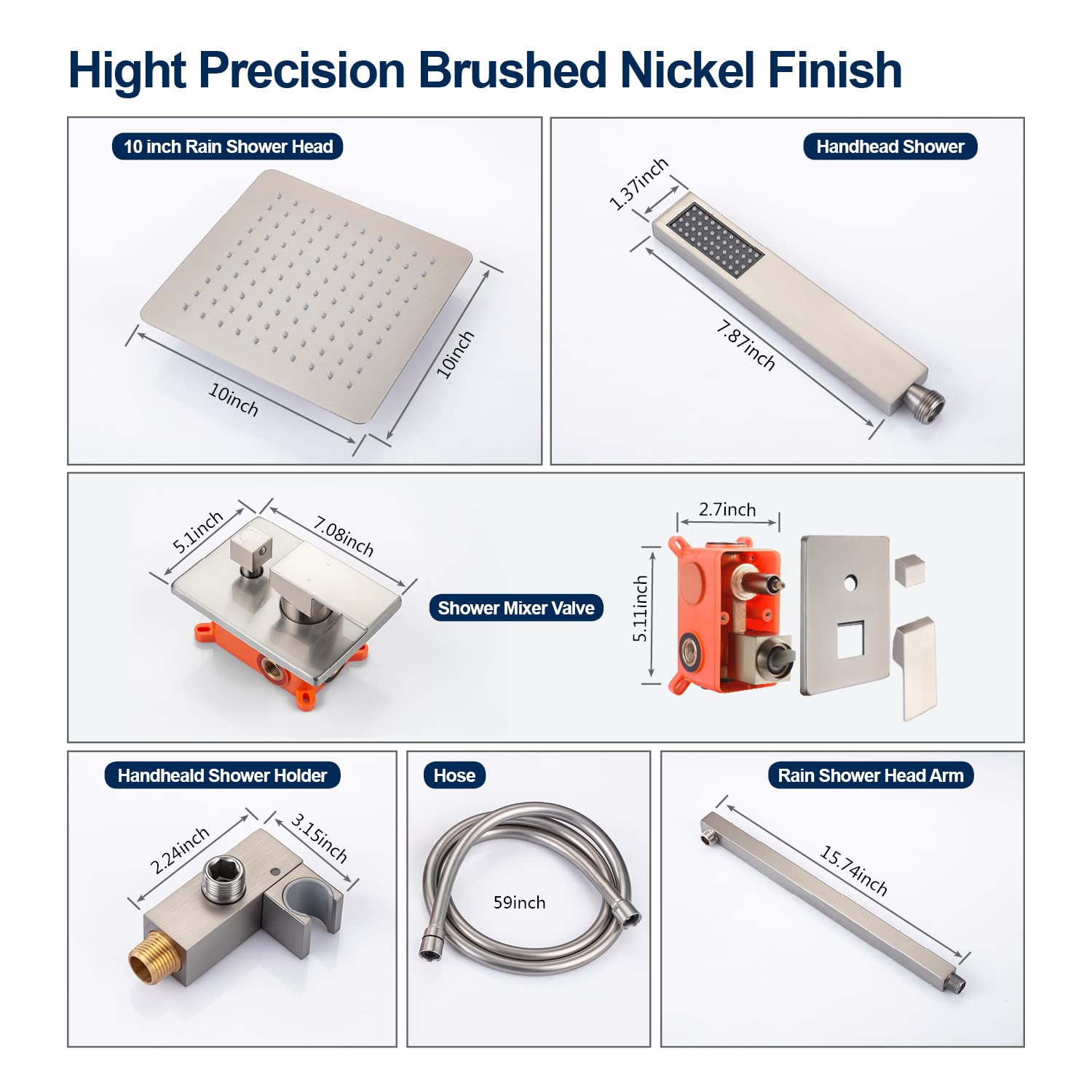 Hight Precision Brushed Nickel Finish

10 inch Rain Shower Head

10inch

10inch

Handhead Shower

1.37inch

7.87inch

5.1inch

7.08inch

Shower Mixer Valve

2.7inch

5.11inch

Handheald Shower Holder

2.24inch

3.15inch

Hose

59inch

Rain Shower Head Arm

15.74inch