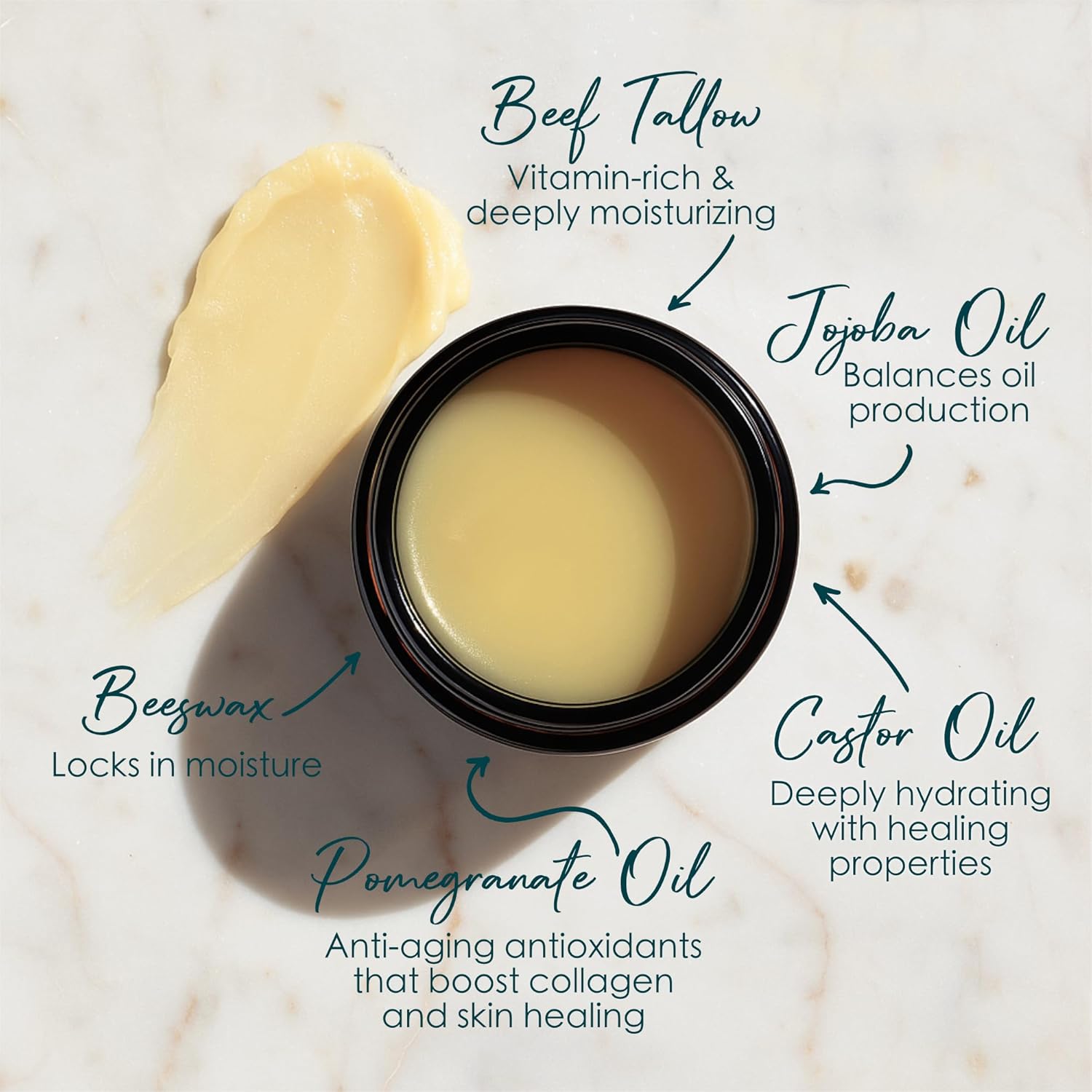 Beef Tallow
Vitamin-rich & deeply moisturizing

Jojoba Oil
Balances oil production

Beeswax
Locks in moisture

Castor Oil
Deeply hydrating with healing properties

Pomegranate Oil
Anti-aging antioxidants that boost collagen and skin healing