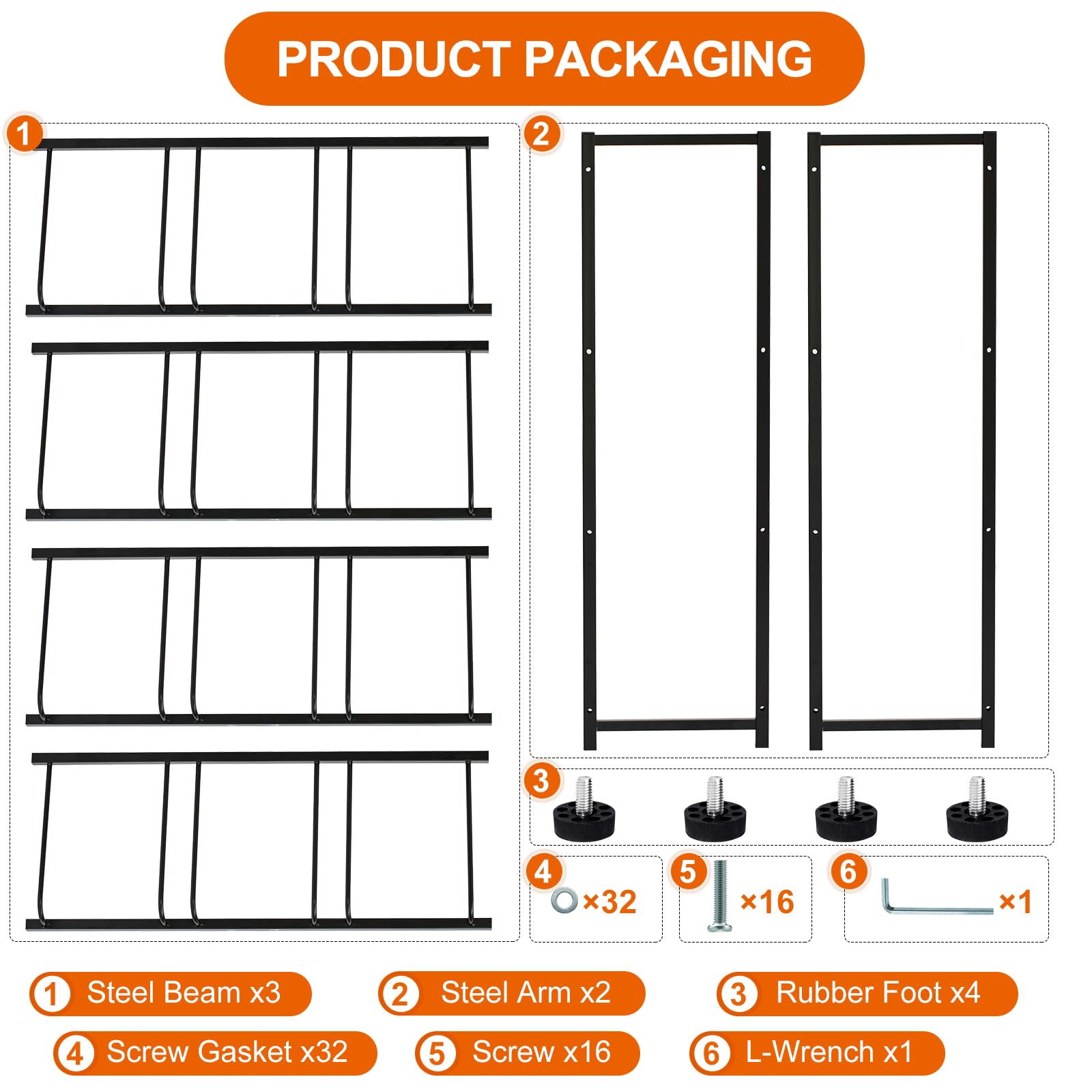 PRODUCT PACKAGING

1

2

3

4 ×32

5 ×16

6 ×1

1 Steel Beam x3

2 Steel Arm x2

3 Rubber Foot x4

4 Screw Gasket x32

5 Screw x16

6 L-Wrench x1