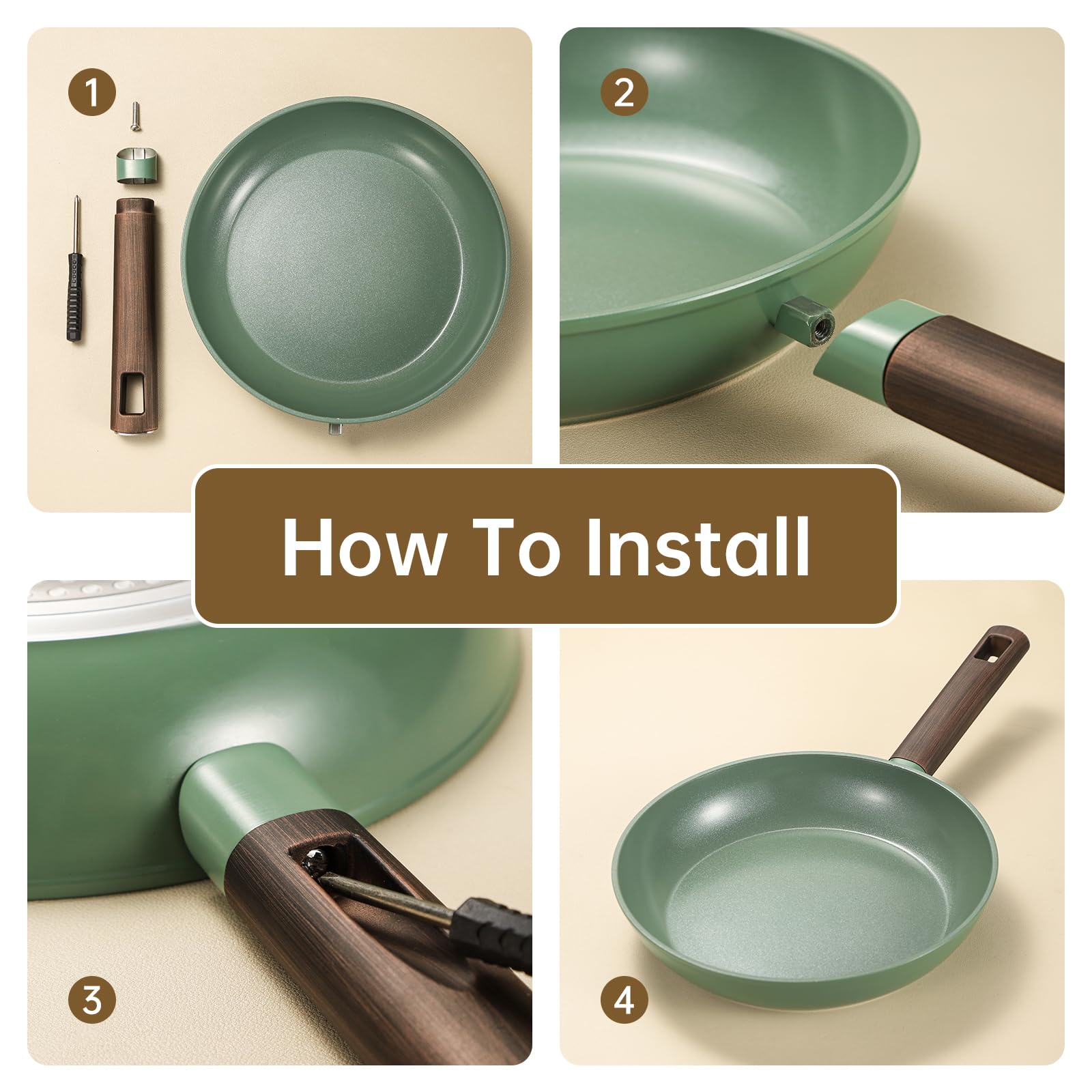 1

2

How To Install

3

4