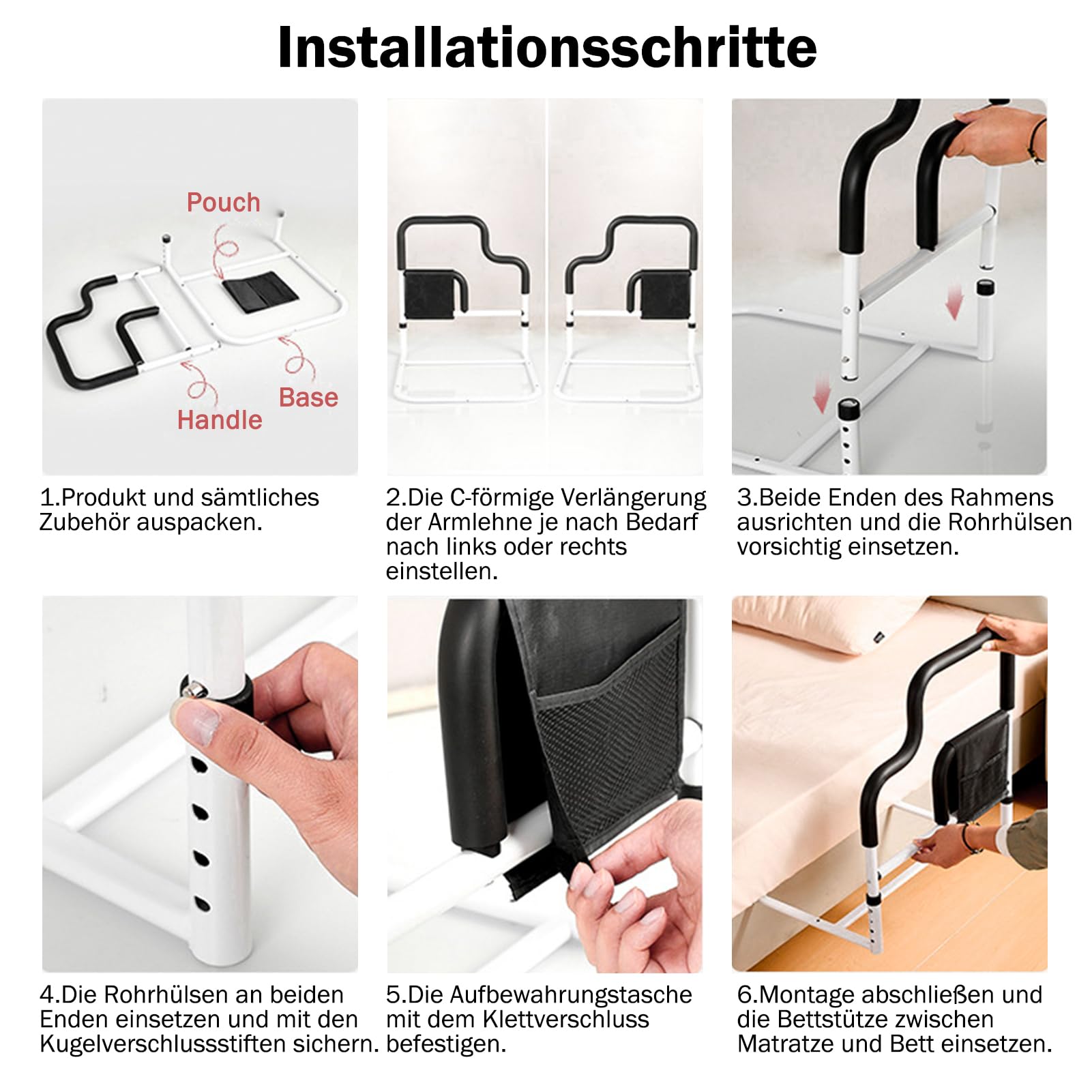 Installationsschritte

Pouch

Base

Handle

1.Produkt und sämtliches Zubehör auspacken.

2.Die C-förmige Verlängerung der Armlehne je nach Bedarf nach links oder rechts einstellen.

3.Beide Enden des Rahmens ausrichten und die Rohrhülsen vorsichtig einsetzen.

4.Die Rohrhülsen an beiden Enden einsetzen und mit den Kugelverschlussstiften sichern.

5.Die Aufbewahrungstasche mit dem Klettverschluss befestigen.

6.Montage abschließen und die Bettstütze zwischen Matratze und Bett einsetzen.