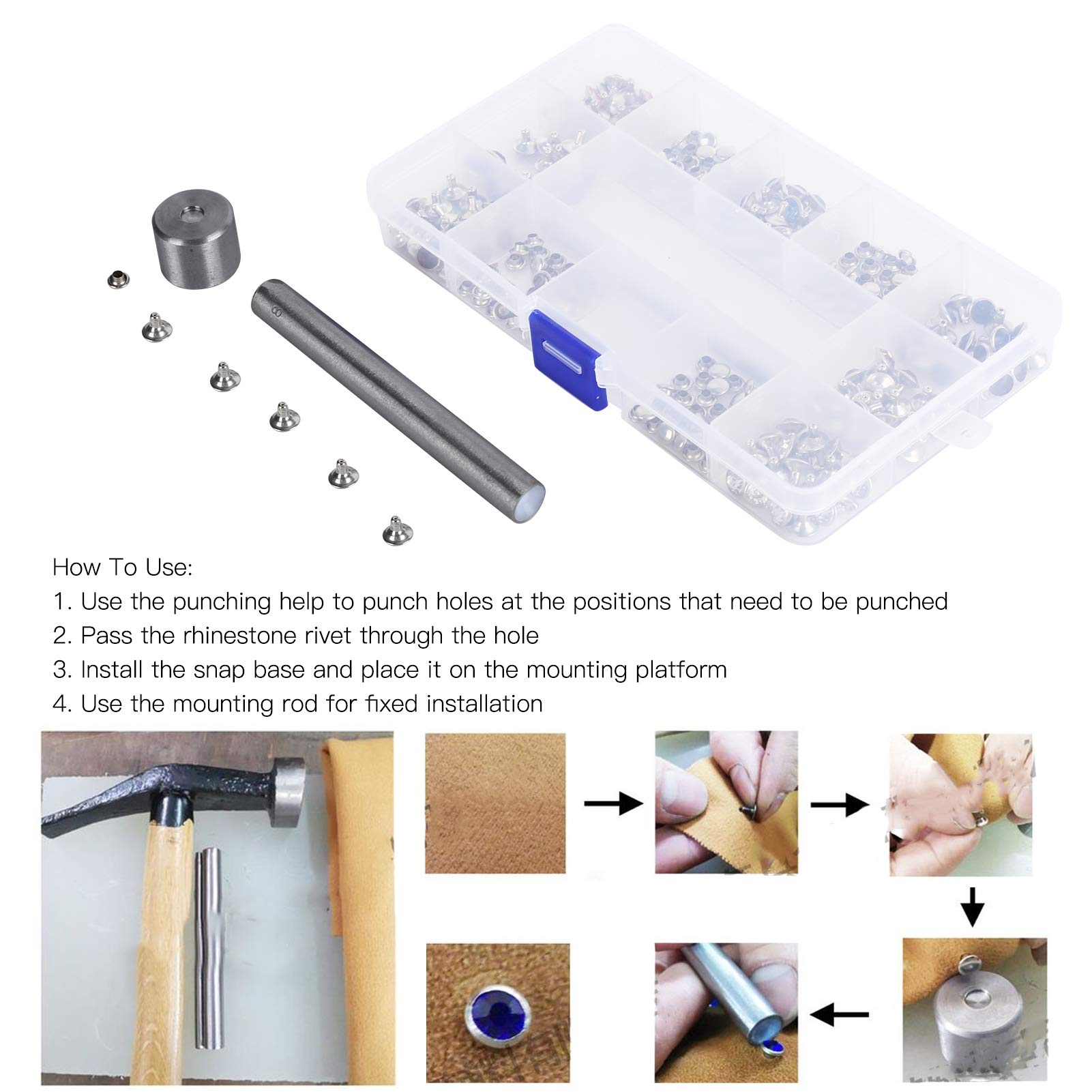 How To Use:
1. Use the punching help to punch holes at the positions that need to be punched
2. Pass the rhinestone rivet through the hole
3. Install the snap base and place it on the mounting platform
4. Use the mounting rod for fixed installation