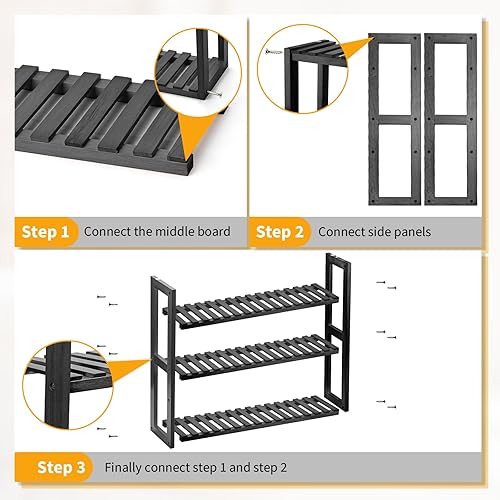 Step 1 Connect the middle board

Step 2 Connect side panels

Step 3 Finally connect step 1 and step 2