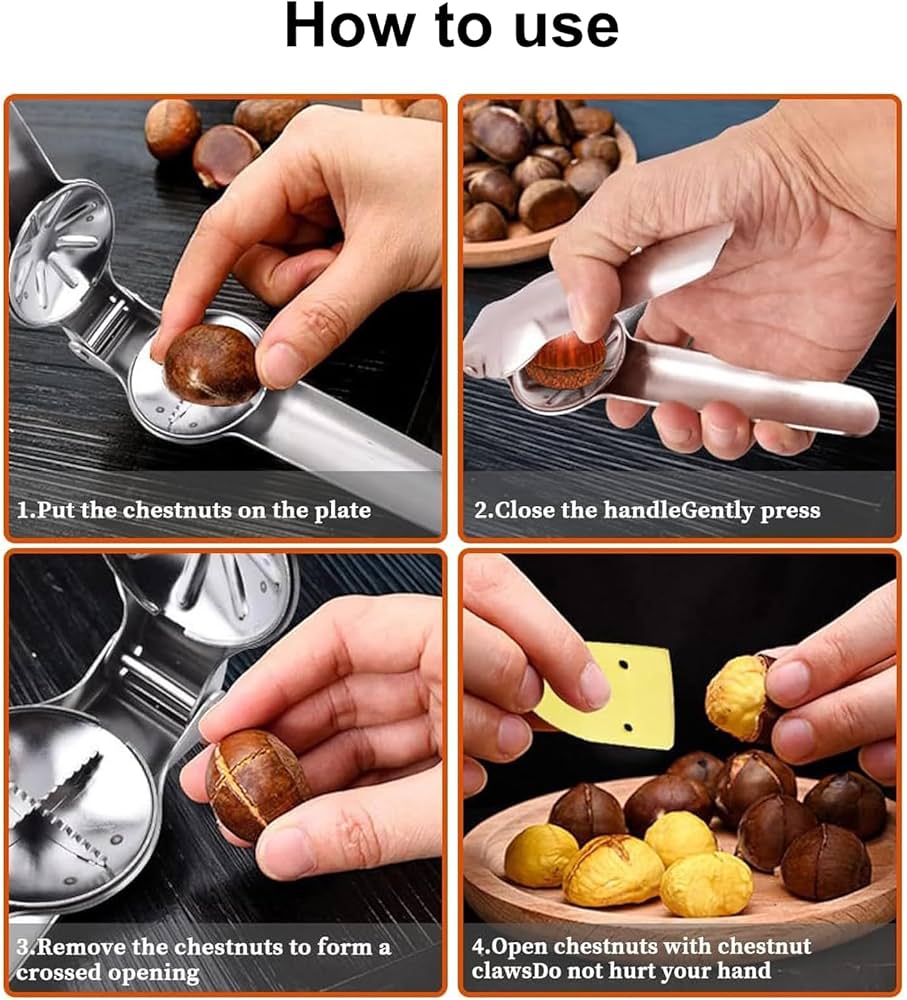 How to use

1.Put the chestnuts on the plate

2.Close the handleGently press

3.Remove the chestnuts to form a crossed opening

4.Open chestnuts with chestnut clawsDo not hurt your hand