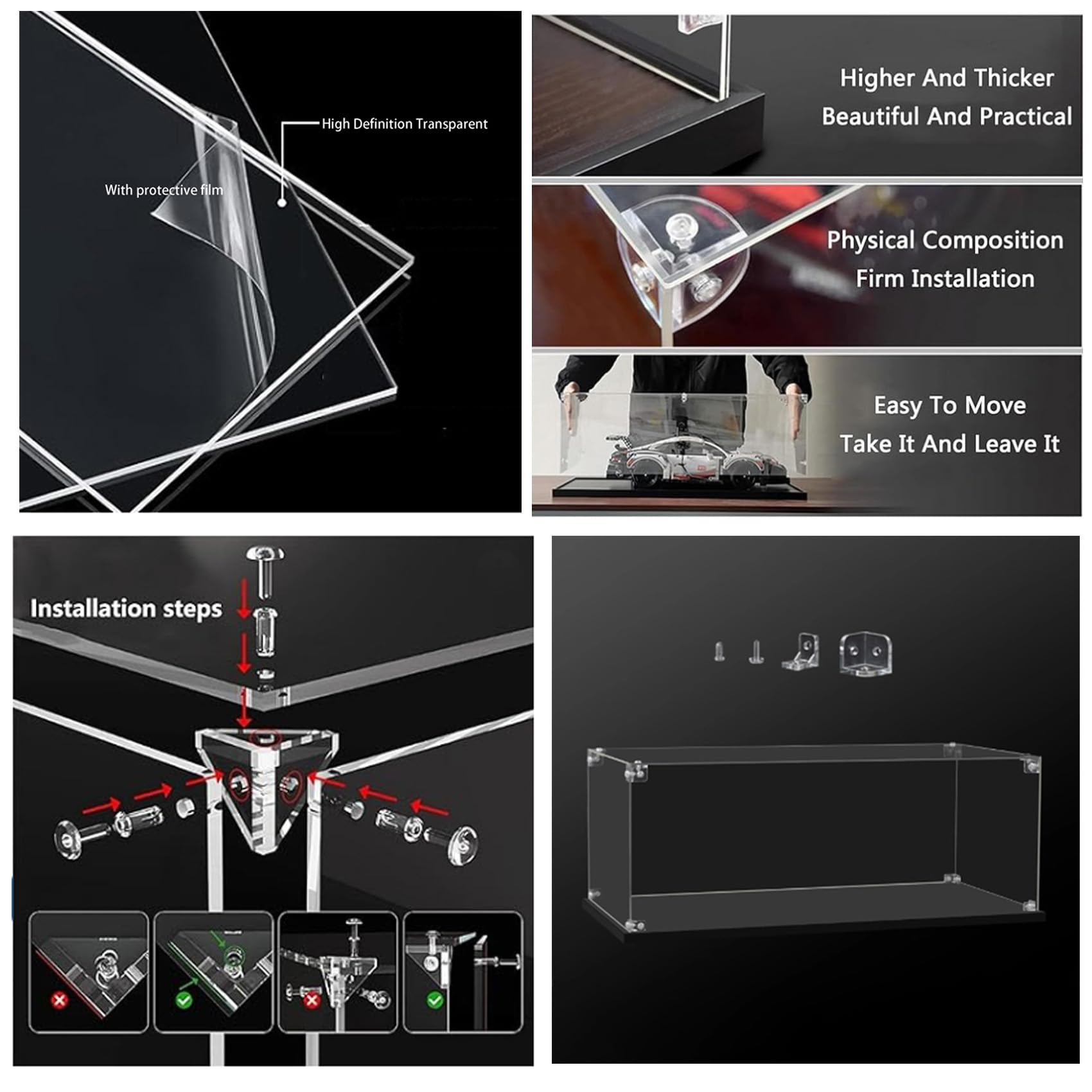 High Definition Transparent

With protective film

Higher And Thicker
Beautiful And Practical

Physical Composition
Firm Installation

Easy To Move
Take It And Leave It

Installation steps