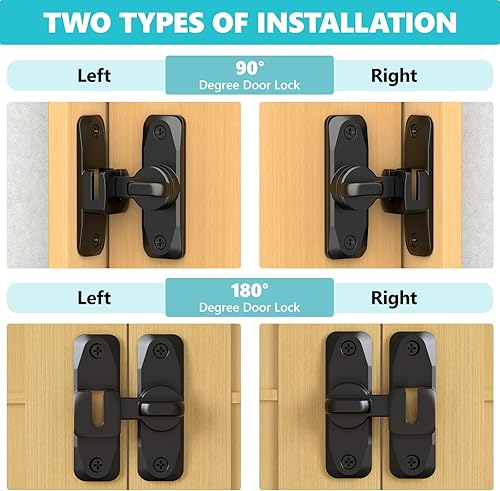 TWO TYPES OF INSTALLATION

Left

90°
Degree Door Lock

Right

Left

180°
Degree Door Lock

Right