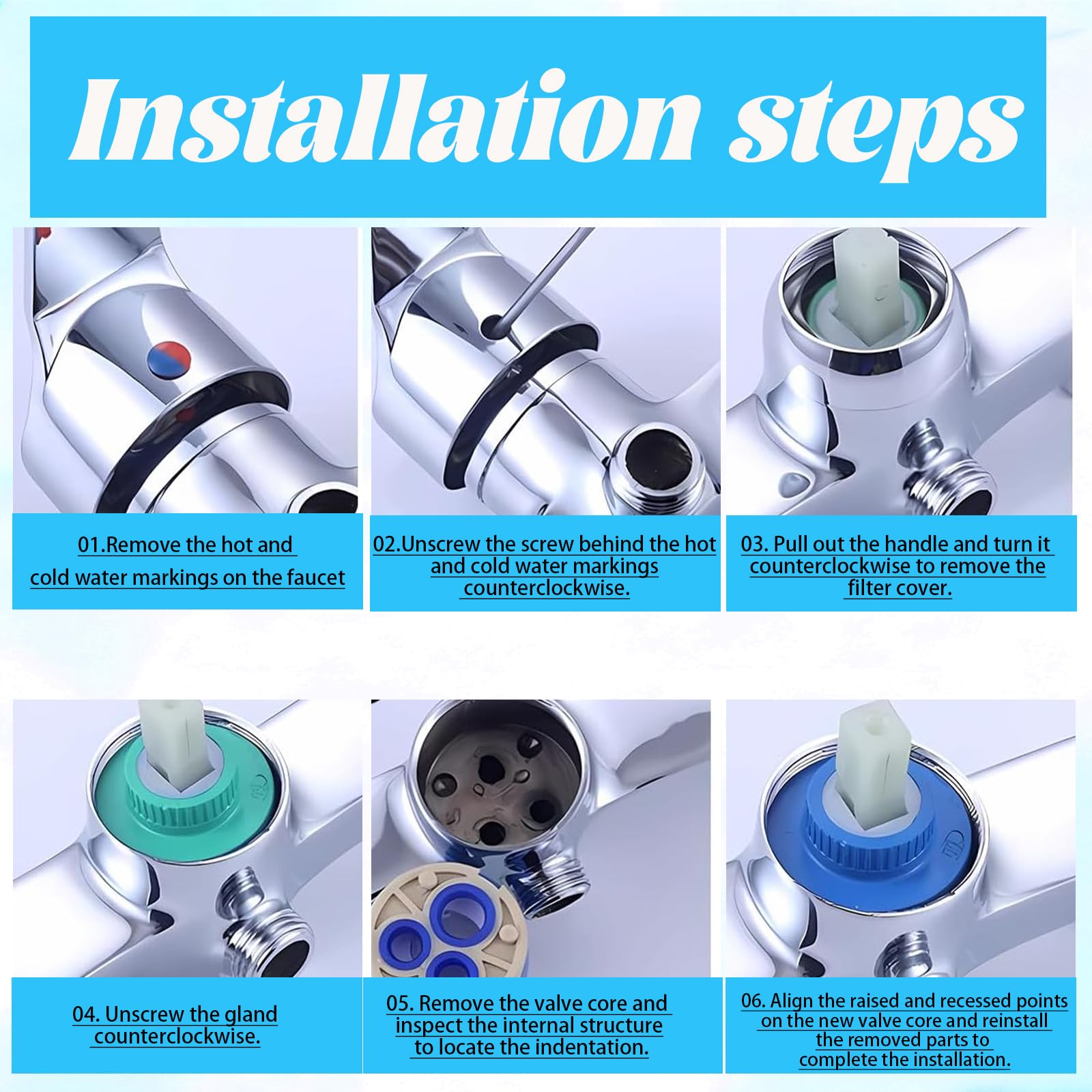 Installation steps

01.Remove the hot and cold water markings on the faucet

02.Unscrew the screw behind the hot and cold water markings counterclockwise.

03. Pull out the handle and turn it counterclockwise to remove the filter cover.

04. Unscrew the gland counterclockwise.

05. Remove the valve core and inspect the internal structure to locate the indentation.

06. Align the raised and recessed points on the new valve core and reinstall the removed parts to complete the installation.