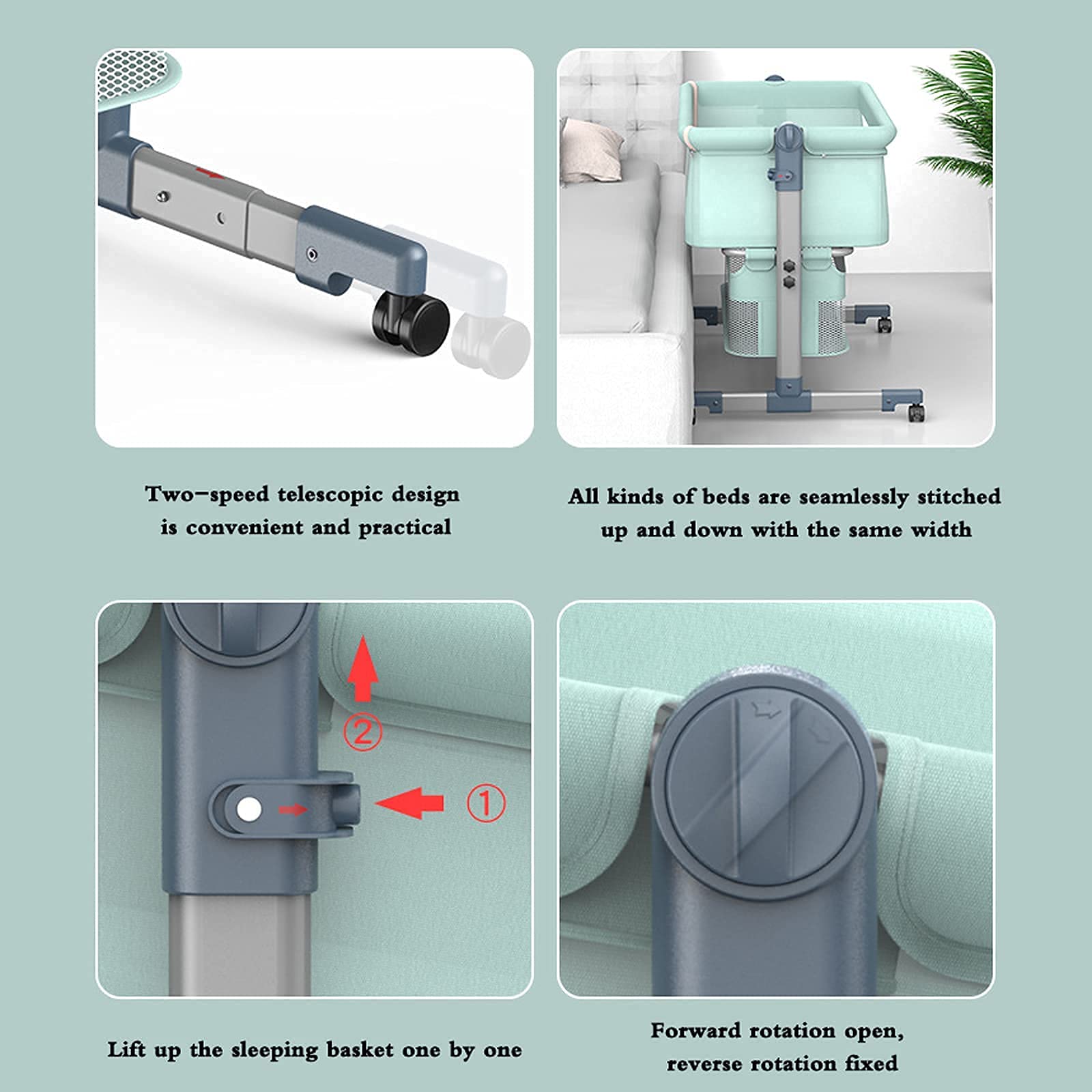 Two-speed telescopic design is convenient and practical

All kinds of beds are seamlessly stitched up and down with the same width

②

①

Lift up the sleeping basket one by one

Forward rotation open, reverse rotation fixed