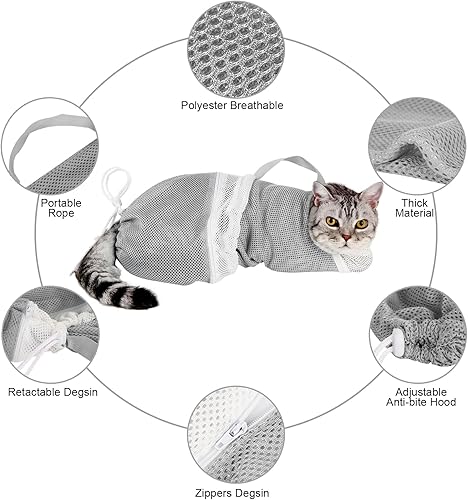 Polyester Breathable

Portable Rope

Thick Material

Retactable Degsin

Adjustable Anti-bite Hood

Zippers Degsin