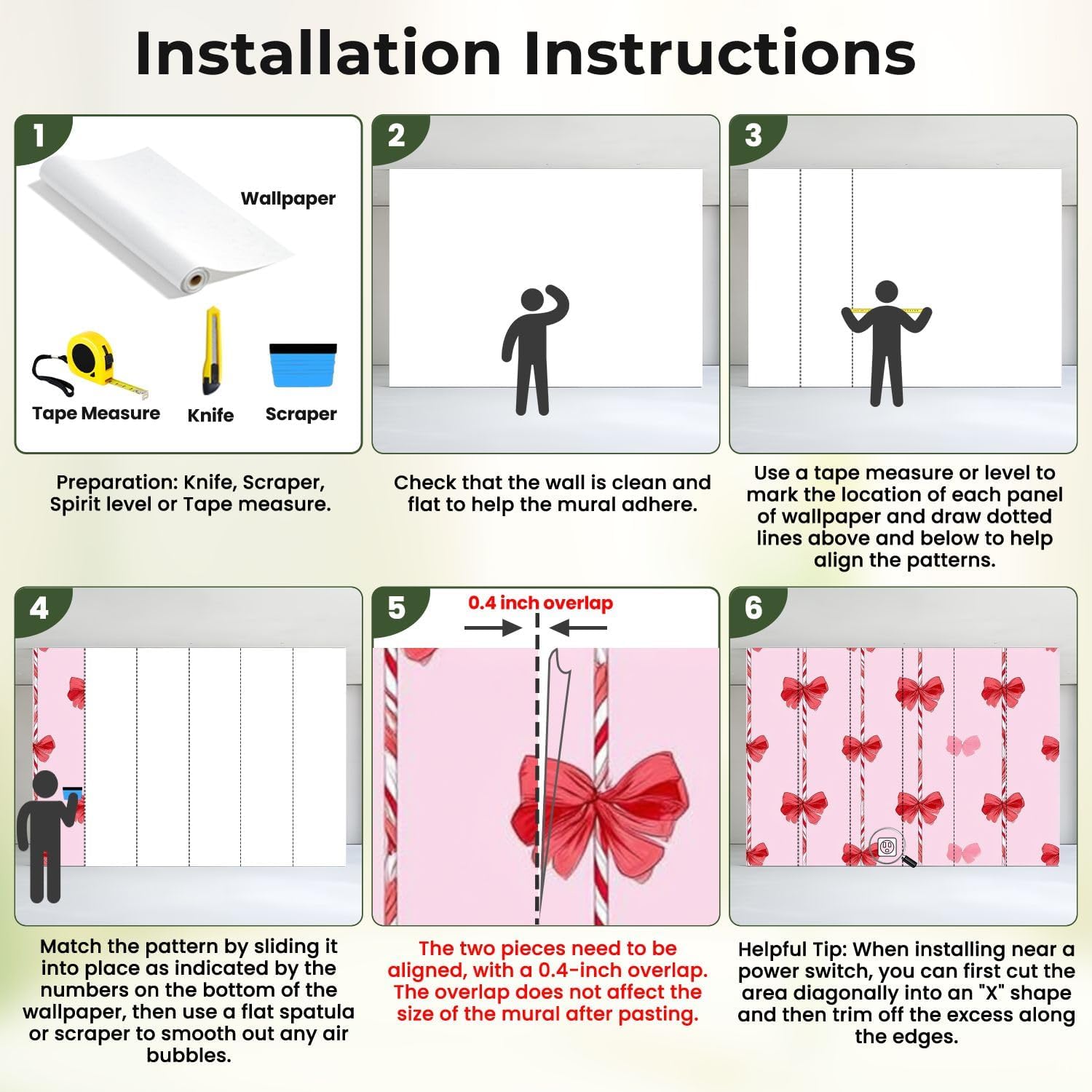 Installation Instructions

1

Wallpaper

Tape Measure

Knife

Scraper

Preparation: Knife, Scraper, Spirit level or Tape measure.

2

Check that the wall is clean and flat to help the mural adhere.

3

Use a tape measure or level to mark the location of each panel of wallpaper and draw dotted lines above and below to help align the patterns.

4

Match the pattern by sliding it into place as indicated by the numbers on the bottom of the wallpaper, then use a flat spatula or scraper to smooth out any air bubbles.

5

0.4 inch overlap

The two pieces need to be aligned, with a 0.4-inch overlap. The overlap does not affect the size of the mural after pasting.

6

Helpful Tip: When installing near a power switch, you can first cut the area diagonally into an "X" shape and then trim off the excess along the edges.