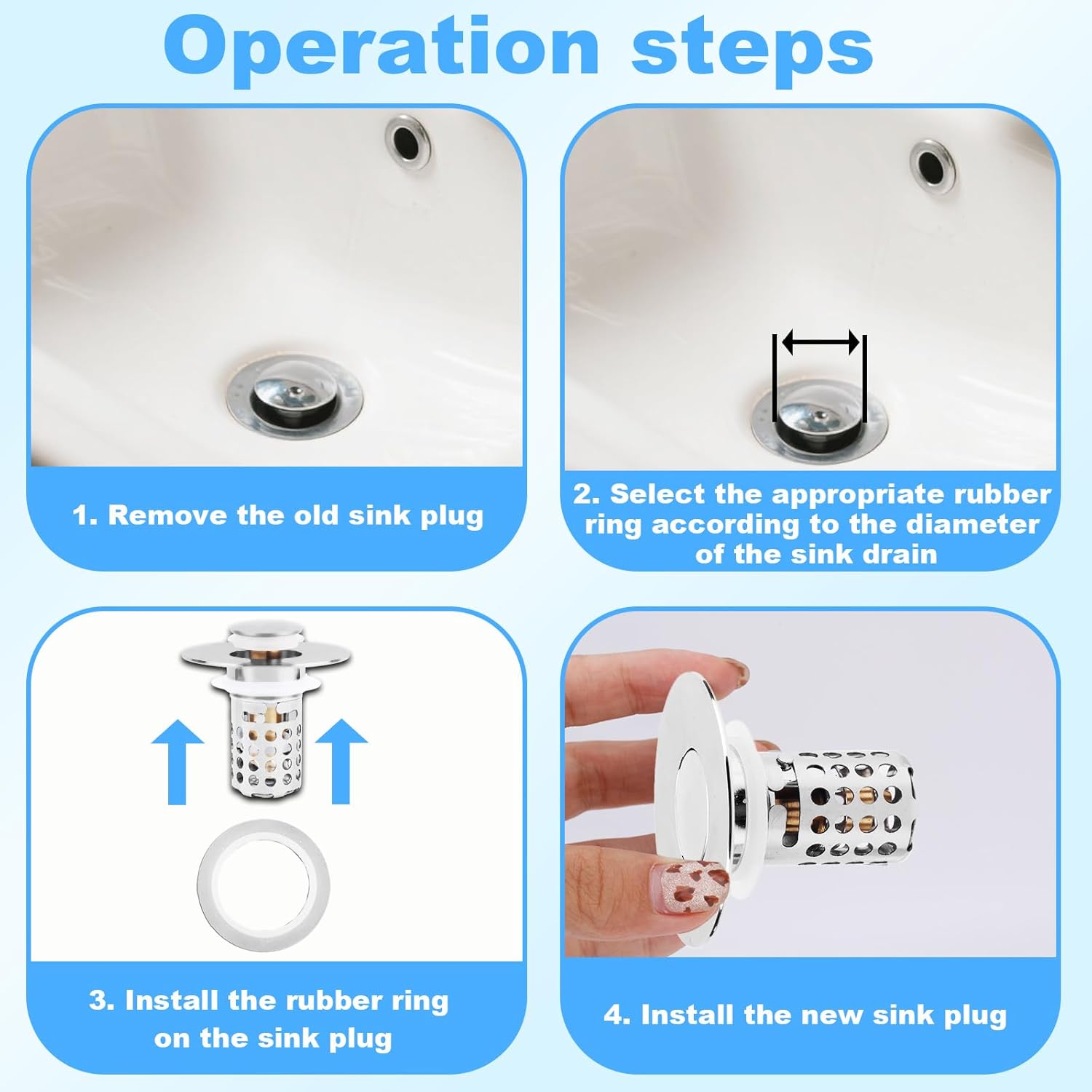 Operation steps

1. Remove the old sink plug

2. Select the appropriate rubber ring according to the diameter of the sink drain

3. Install the rubber ring on the sink plug

4. Install the new sink plug