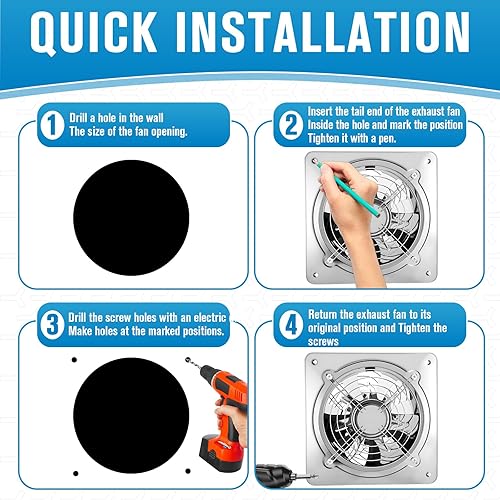 QUICK INSTALLATION

1 Drill a hole in the wall The size of the fan opening.

2 Insert the tail end of the exhaust fan Inside the hole and mark the position Tighten it with a pen.

3 Drill the screw holes with an electric Make holes at the marked positions.

4 Return the exhaust fan to its original position and Tighten the screws