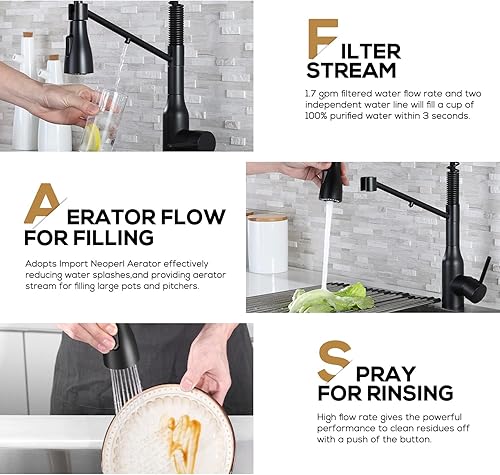 FILTER STREAM

1.7 gpm filtered water flow rate and two independent water line will fill a cup of 100% purified water within 3 seconds.

AERATOR FLOW FOR FILLING

Adopts Import Neoperl Aerator effectively reducing water splashes,and providing aerator stream for filling large pots and pitchers.

SPRAY FOR RINSING

High flow rate gives the powerful performance to clean residues off with a push of the button.