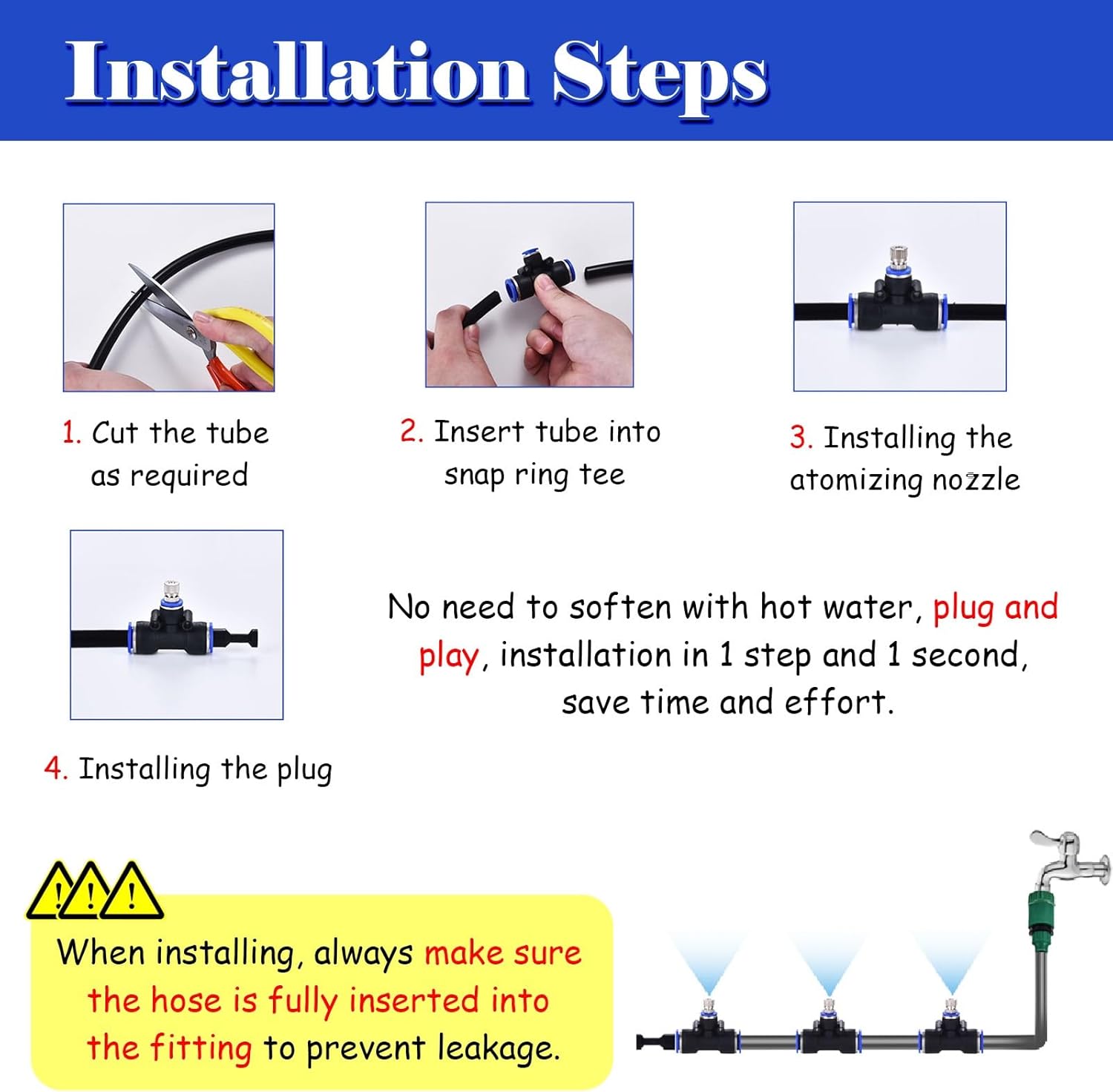 Installation Steps

1. Cut the tube as required

2. Insert tube into snap ring tee

3. Installing the atomizing nozzle

4. Installing the plug

No need to soften with hot water, plug and play, installation in 1 step and 1 second, save time and effort.

When installing, always make sure the hose is fully inserted into the fitting to prevent leakage.