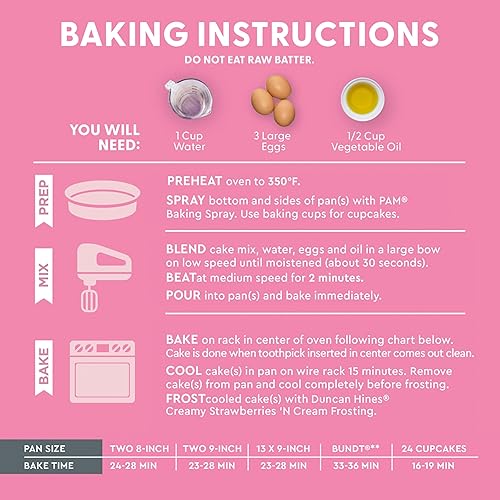 BAKING INSTRUCTIONS

DO NOT EAT RAW BATTER.

YOU WILL NEED:

1 Cup Water

3 Large Eggs

1/2 Cup Vegetable Oil

PREP

PREHEAT oven to 350°F.

SPRAY bottom and sides of pan(s) with PAM® Baking Spray. Use baking cups for cupcakes.

MIX

BLEND cake mix, water, eggs and oil in a large bow on low speed until moistened (about 30 seconds).

BEATat medium speed for 2 minutes.

POUR into pan(s) and bake immediately.

BAKE

BAKE on rack in center of oven following chart below. Cake is done when toothpick inserted in center comes out clean.

COOL cake(s) in pan on wire rack 15 minutes. Remove cake(s) from pan and cool completely before frosting.

FROSTcooled cake(s) with Duncan Hines® Creamy Strawberries 'N Cream Frosting.

| PAN SIZE | TWO 8-INCH | TWO 9-INCH | 13 X 9-INCH | BUNDT®** | 24 CUPCAKES |
|---|---|---|---|---|---|
| BAKE TIME | 24-28 MIN | 23-28 MIN | 23-28 MIN | 33-36 MIN | 16-19 MIN |