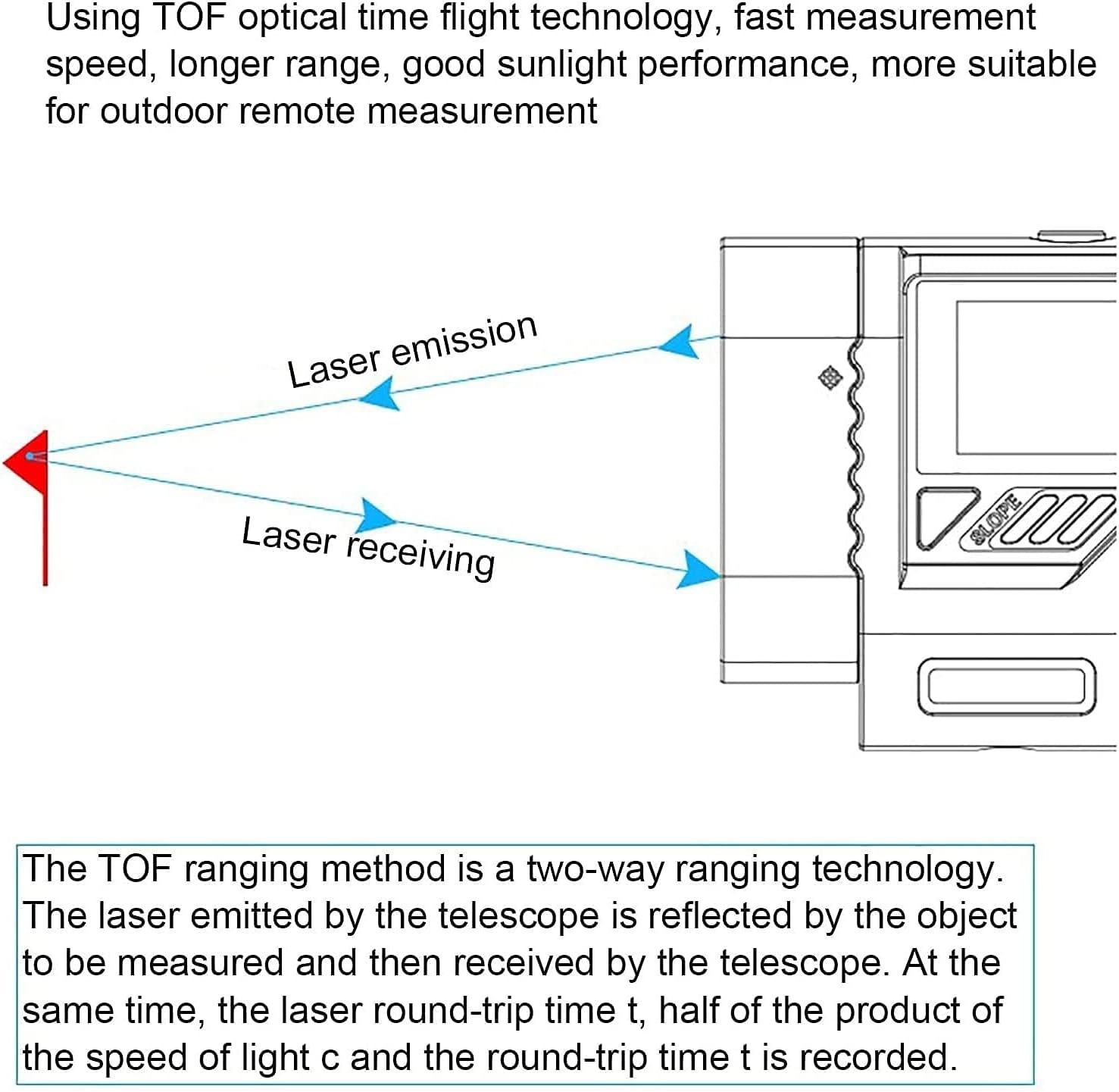 Using TOF optical time flight technology, fast measurement speed, longer range, good sunlight performance, more suitable for outdoor remote measurement

Laser emission

Laser receiving

SLOPE

The TOF ranging method is a two-way ranging technology. The laser emitted by the telescope is reflected by the object to be measured and then received by the telescope. At the same time, the laser round-trip time t, half of the product of the speed of light c and the round-trip time t is recorded.