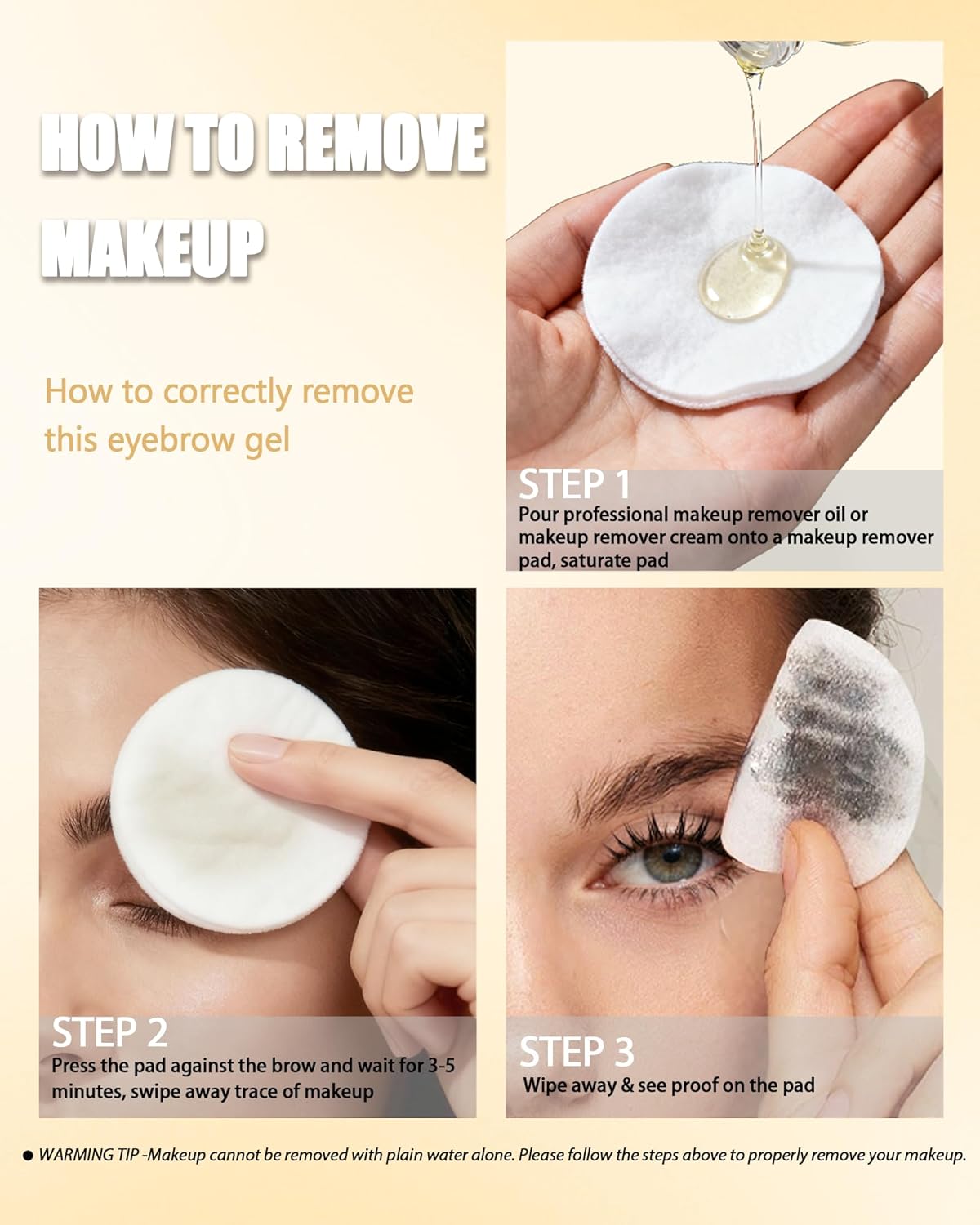 HOW TO REMOVE MAKEUP

How to correctly remove this eyebrow gel

STEP 1
Pour professional makeup remover oil or makeup remover cream onto a makeup remover pad, saturate pad

STEP 2
Press the pad against the brow and wait for 3-5 minutes, swipe away trace of makeup

STEP 3
Wipe away & see proof on the pad

● WARMING TIP -Makeup cannot be removed with plain water alone. Please follow the steps above to properly remove your makeup.