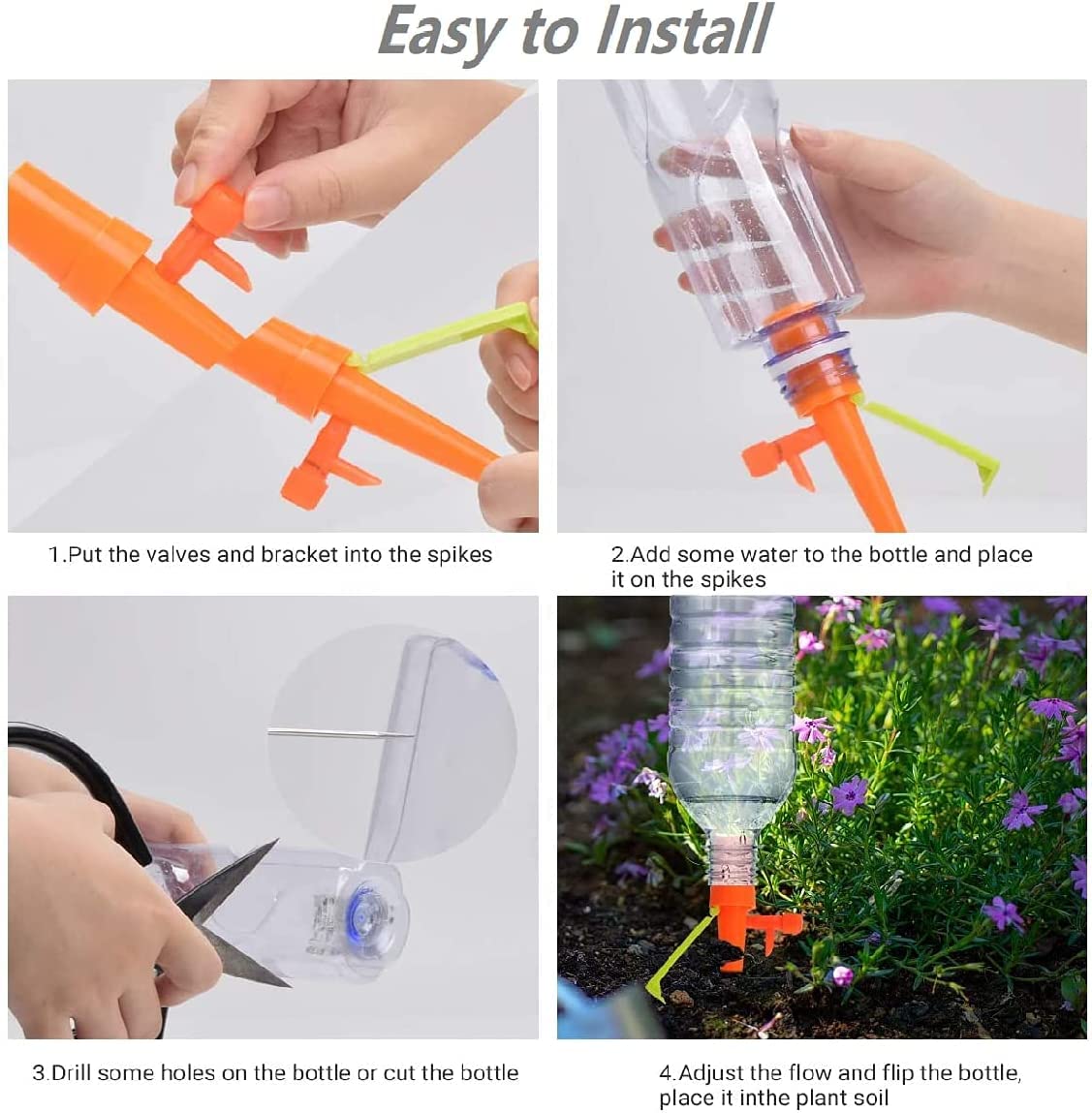 Easy to Install

1.Put the valves and bracket into the spikes

2.Add some water to the bottle and place it on the spikes

3.Drill some holes on the bottle or cut the bottle

4.Adjust the flow and flip the bottle, place it inthe plant soil