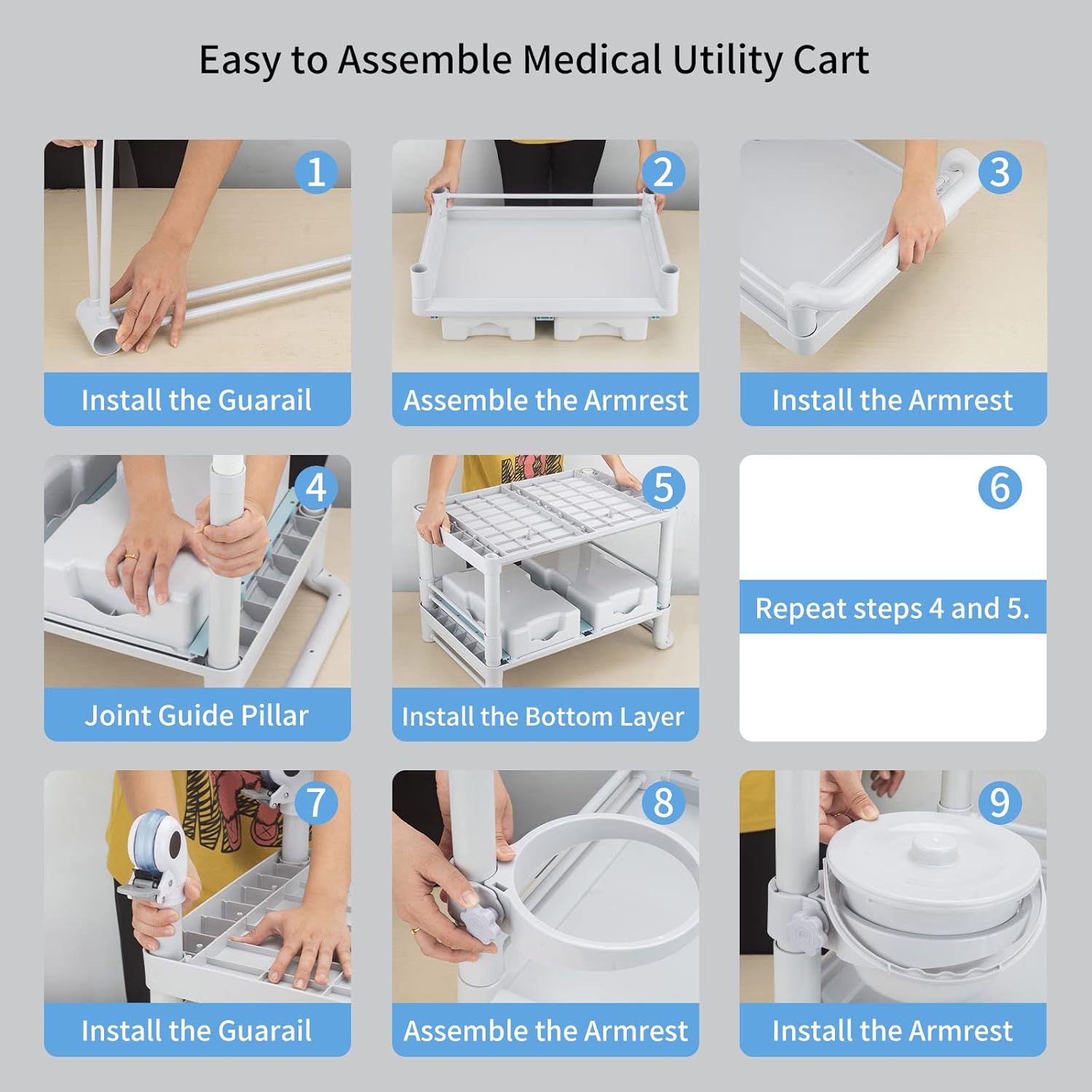 Easy to Assemble Medical Utility Cart

1
Install the Guarail

2
Assemble the Armrest

3
Install the Armrest

4
Joint Guide Pillar

5
Install the Bottom Layer

6
Repeat steps 4 and 5.

7
Install the Guarail

8
Assemble the Armrest

9
Install the Armrest