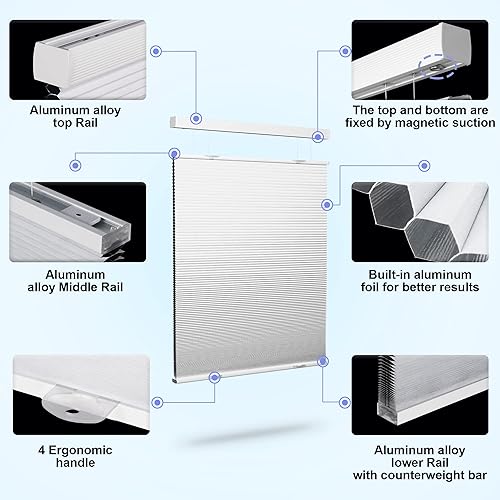 Aluminum alloy top Rail

The top and bottom are fixed by magnetic suction

Aluminum alloy Middle Rail

Built-in aluminum foil for better results

4 Ergonomic handle

Aluminum alloy lower Rail with counterweight bar