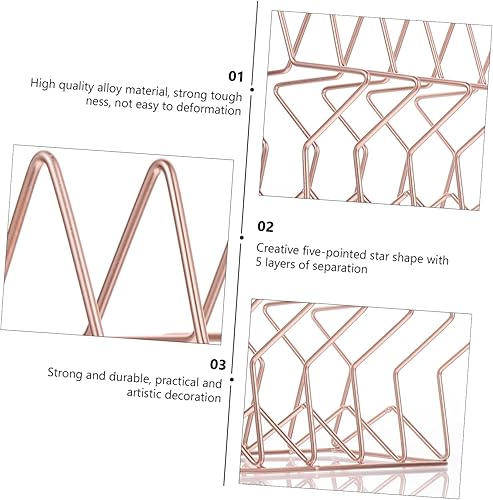 01
High quality alloy material, strong tough ness, not easy to deformation

02
Creative five-pointed star shape with 5 layers of separation

03
Strong and durable, practical and artistic decoration