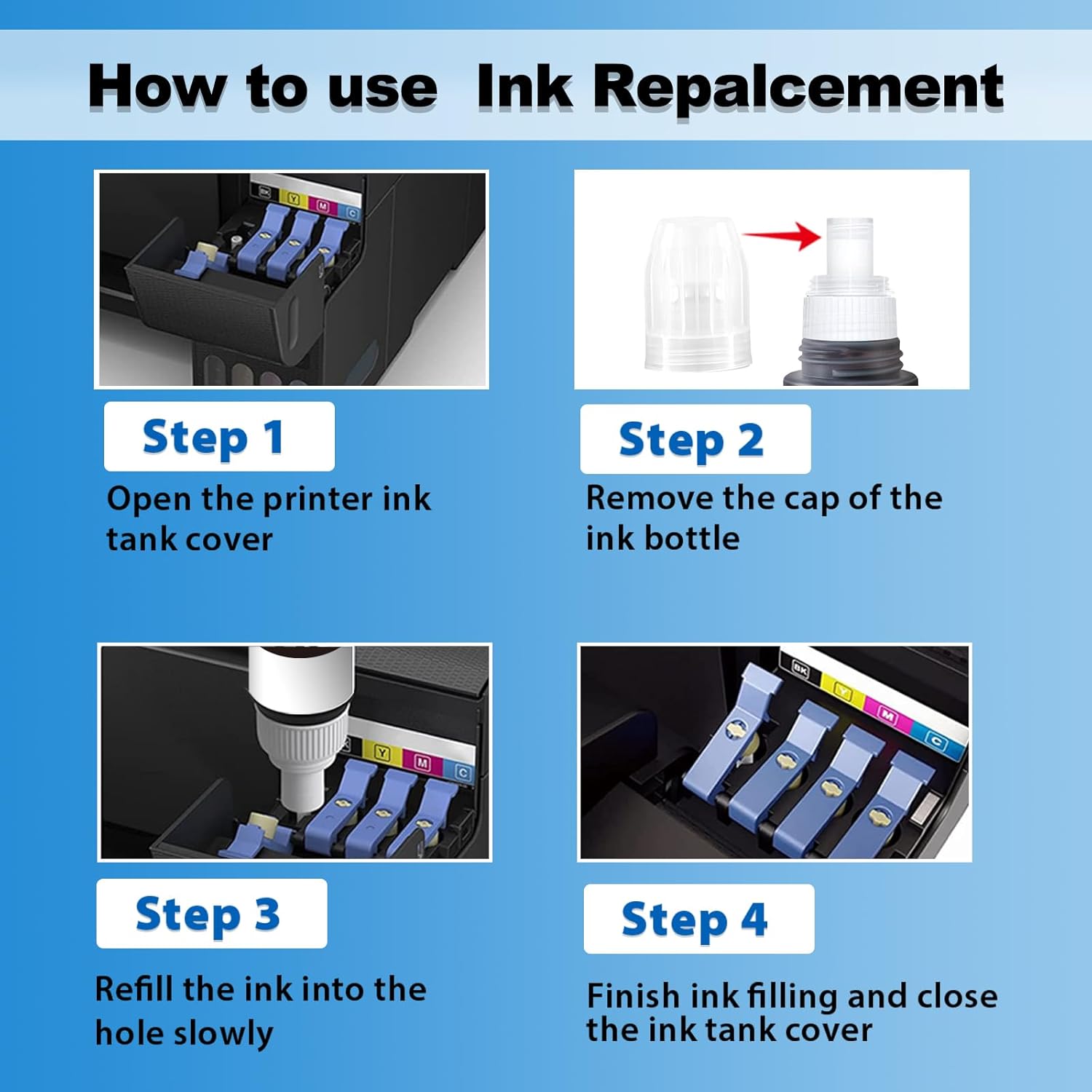 How to use Ink Repalcement

BK Y M C

Step 1
Open the printer ink tank cover

Step 2
Remove the cap of the ink bottle

Y M C

Step 3
Refill the ink into the hole slowly

BK Y M C

Step 4
Finish ink filling and close the ink tank cover