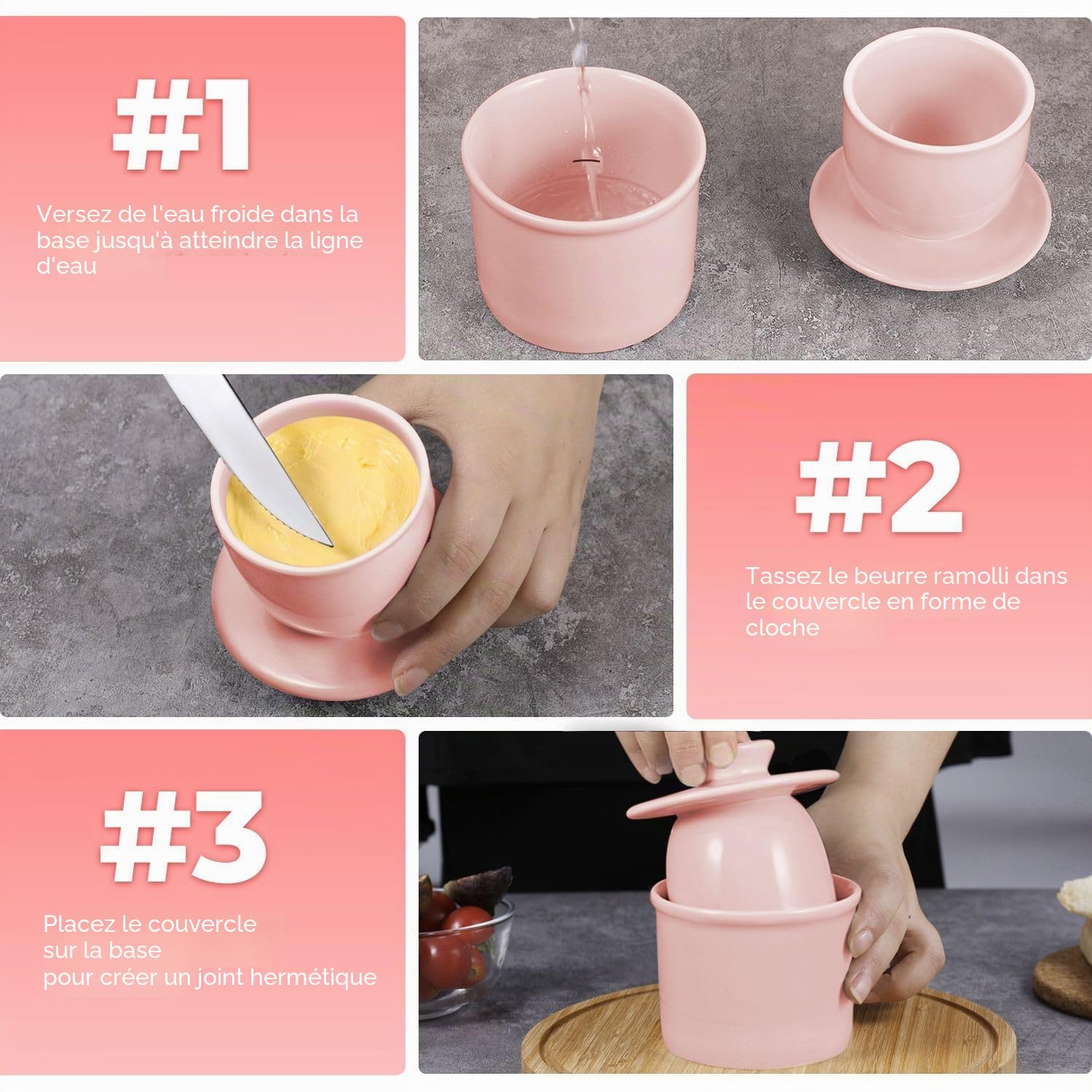 #1

Versez de l'eau froide dans la base jusqu'à atteindre la ligne d'eau

#2

Tassez le beurre ramolli dans le couvercle en forme de cloche

#3

Placez le couvercle
sur la base
pour créer un joint hermétique