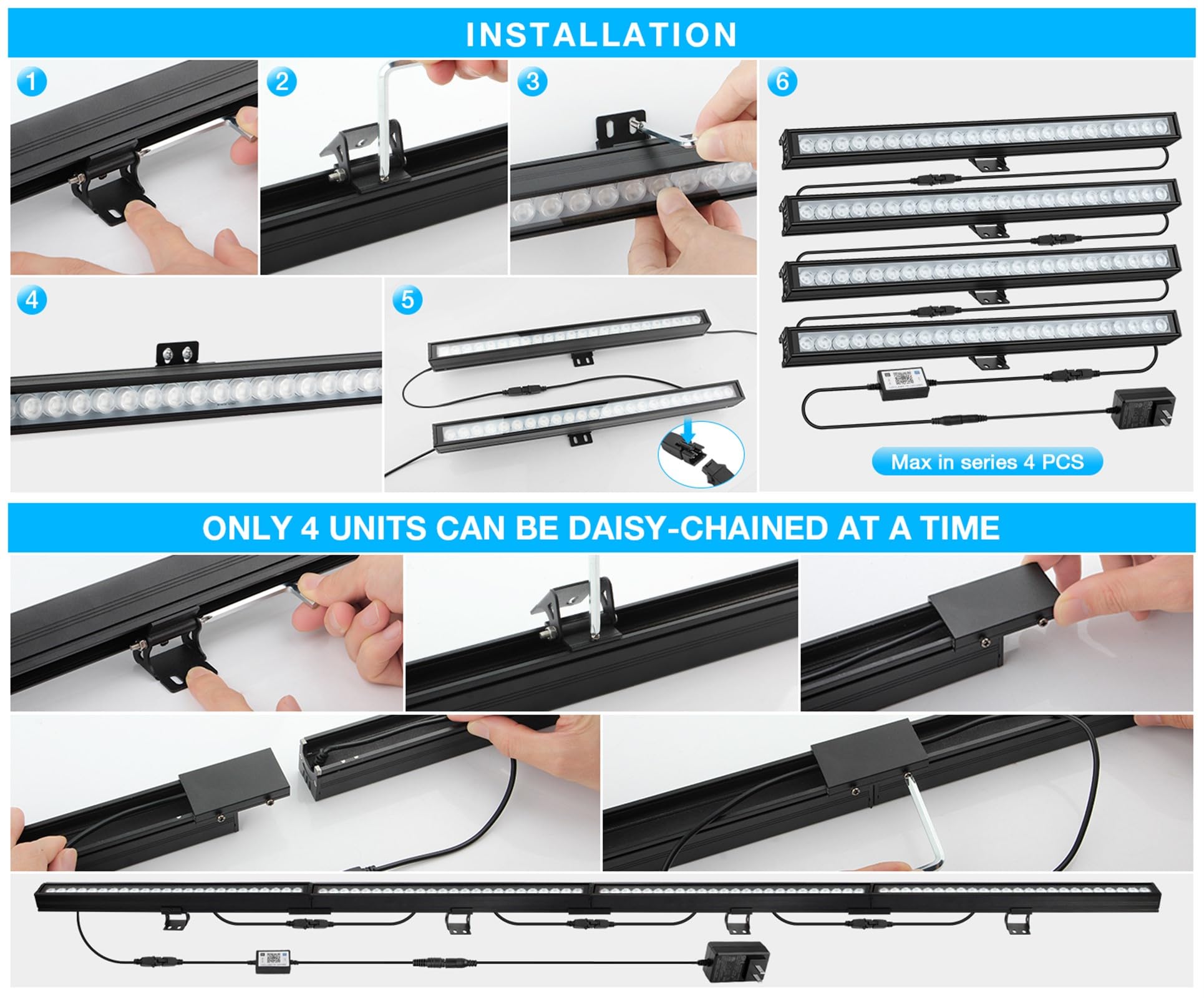 INSTALLATION

1

2

3

6

4

5

Max in series 4 PCS

ONLY 4 UNITS CAN BE DAISY-CHAINED AT A TIME