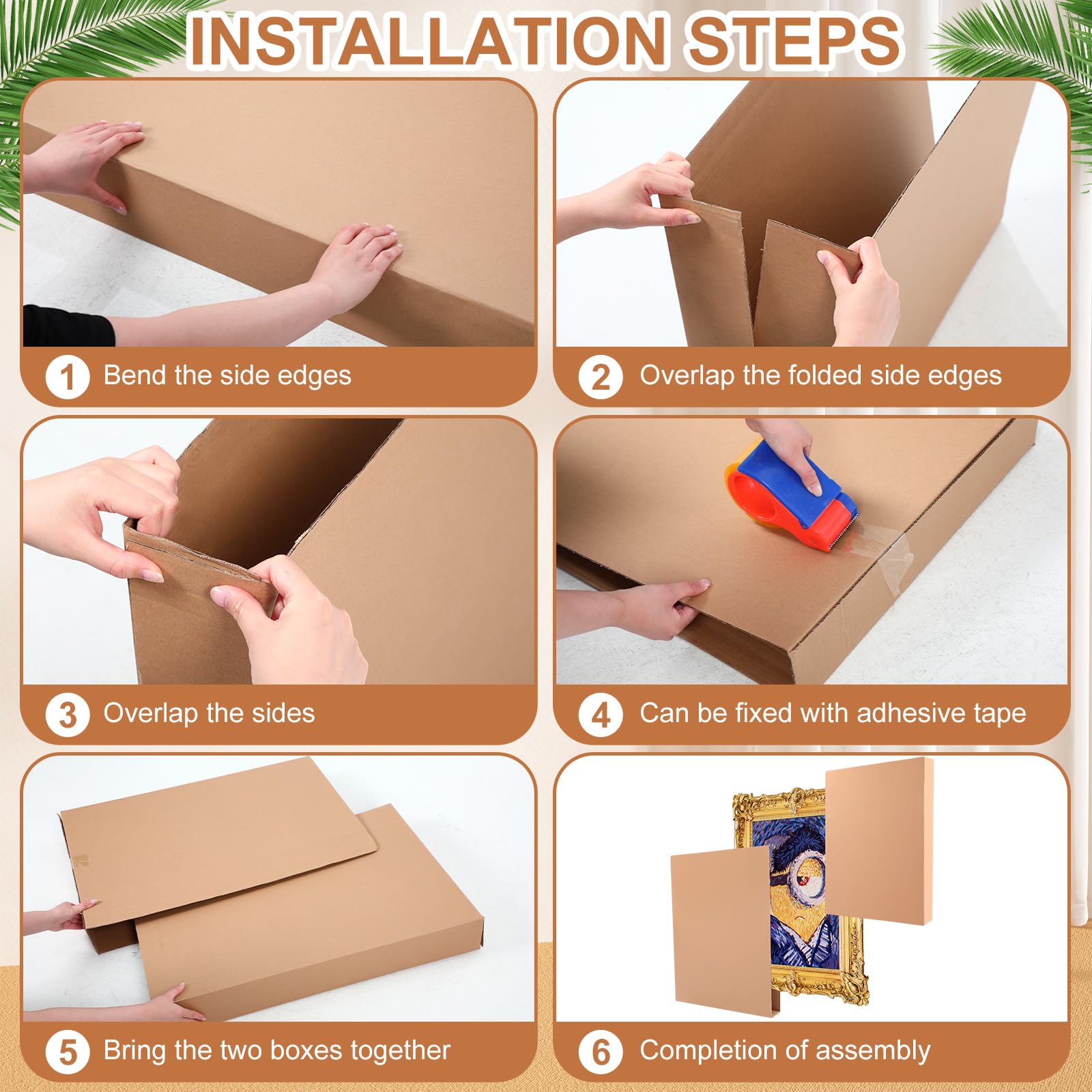 INSTALLATION STEPS

1 Bend the side edges

2 Overlap the folded side edges

3 Overlap the sides

4 Can be fixed with adhesive tape

5 Bring the two boxes together

6 Completion of assembly