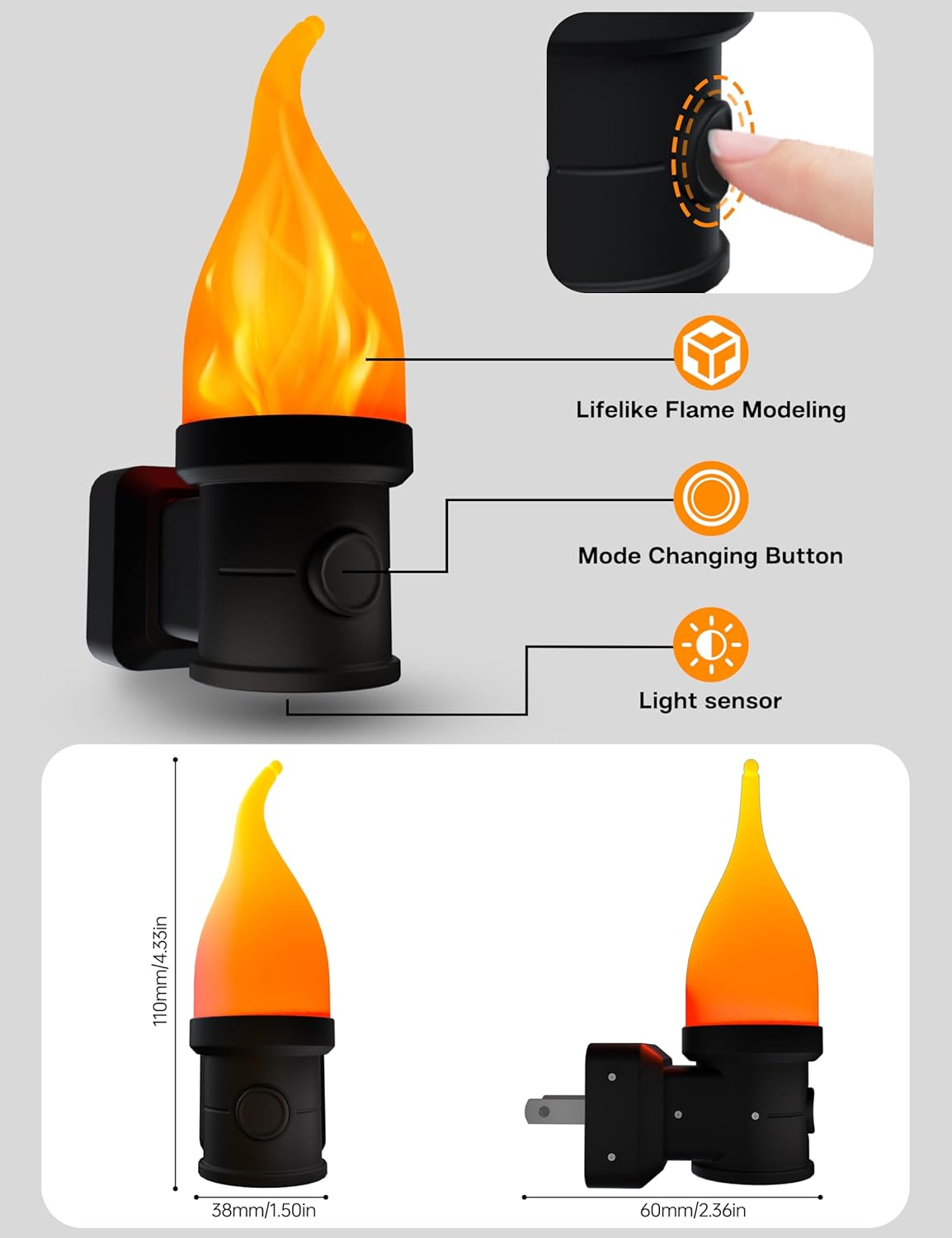 Lifelike Flame Modeling

Mode Changing Button

Light sensor

110mm/4.33in

38mm/1.50in

60mm/2.36in