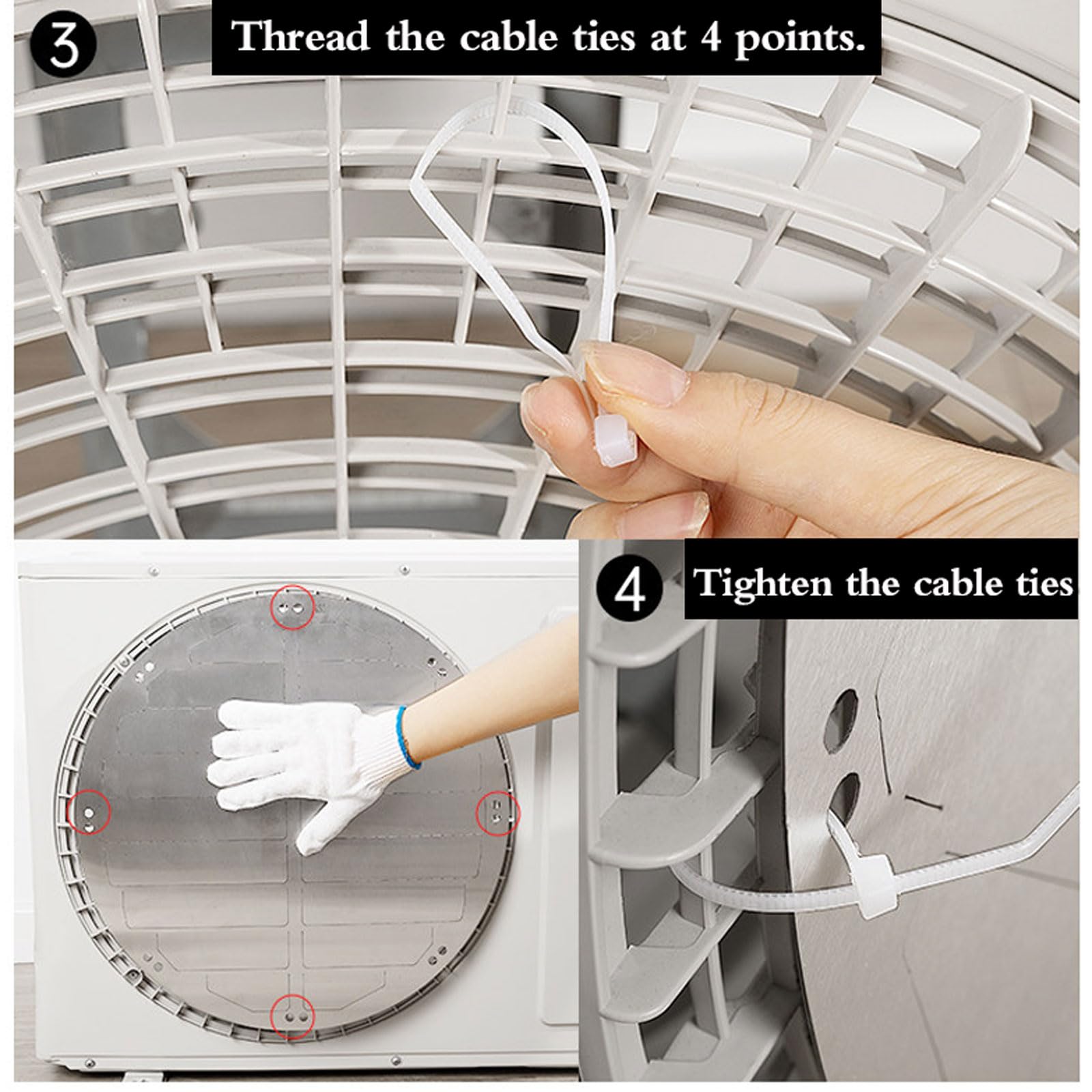 3 Thread the cable ties at 4 points.

4 Tighten the cable ties