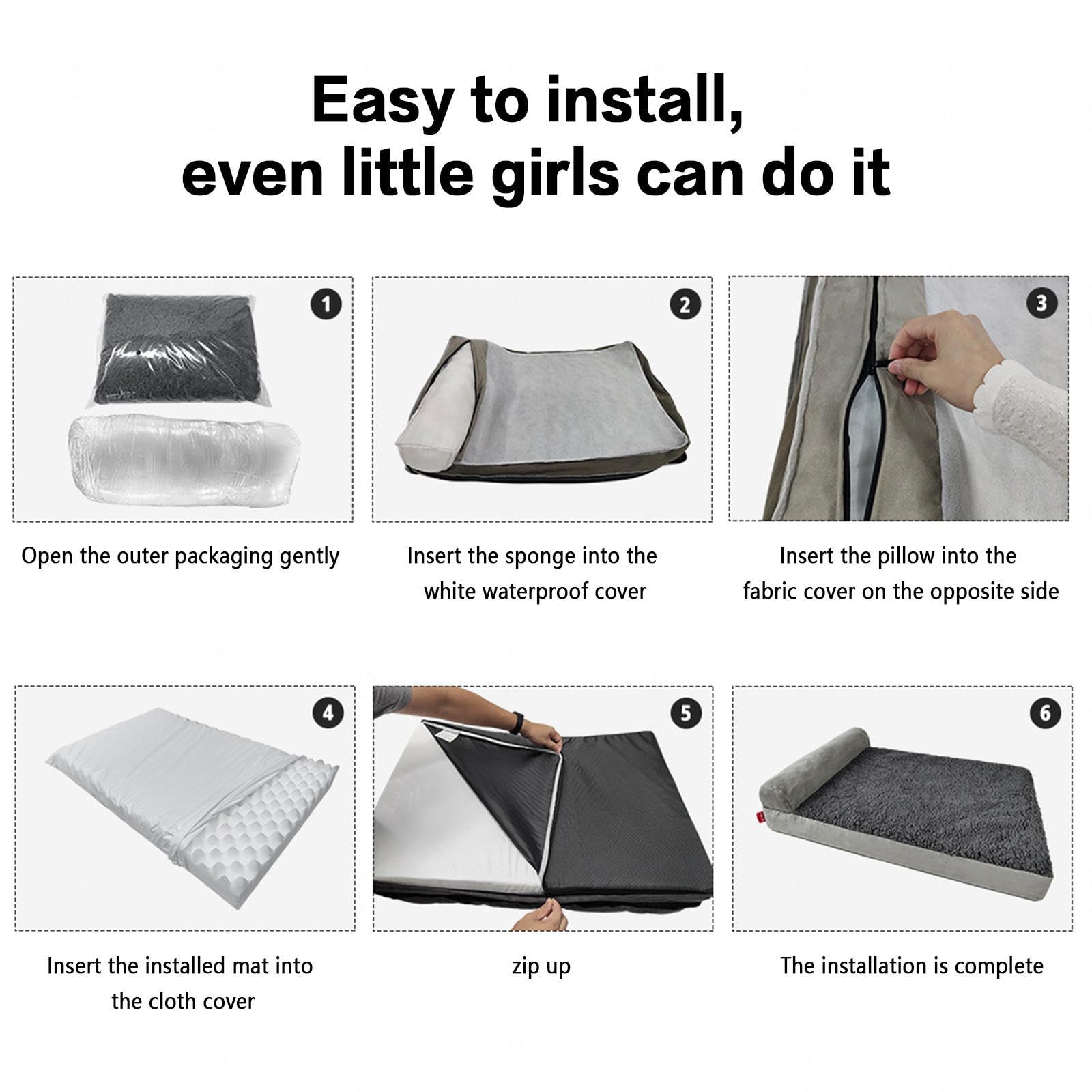 Easy to install,
even little girls can do it

1

Open the outer packaging gently

2

Insert the sponge into the white waterproof cover

3

Insert the pillow into the fabric cover on the opposite side

4

Insert the installed mat into the cloth cover

5

zip up

6

The installation is complete