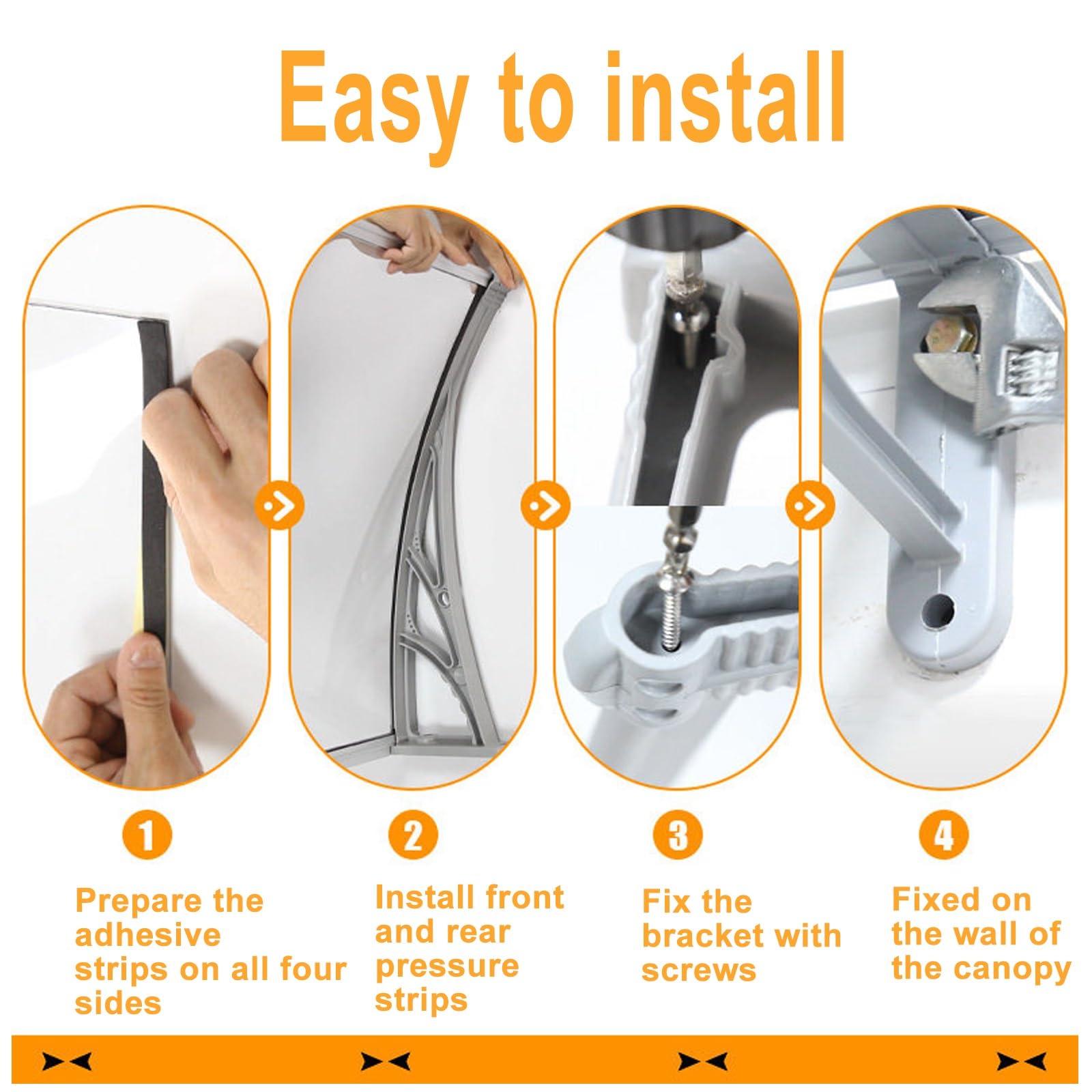 Easy to install

1

Prepare the adhesive strips on all four sides

2

Install front and rear pressure strips

3

Fix the bracket with screws

4

Fixed on the wall of the canopy