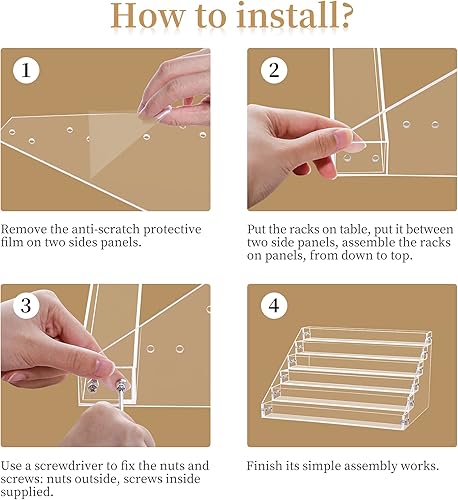 How to install?

1

Remove the anti-scratch protective film on two sides panels.

2

Put the racks on table, put it between two side panels, assemble the racks on panels, from down to top.

3

Use a screwdriver to fix the nuts and screws: nuts outside, screws inside supplied.

4

Finish its simple assembly works.