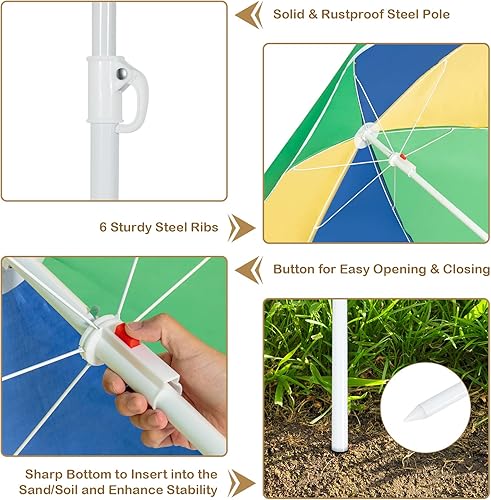 Solid & Rustproof Steel Pole

6 Sturdy Steel Ribs

Button for Easy Opening & Closing

Sharp Bottom to Insert into the Sand/Soil and Enhance Stability