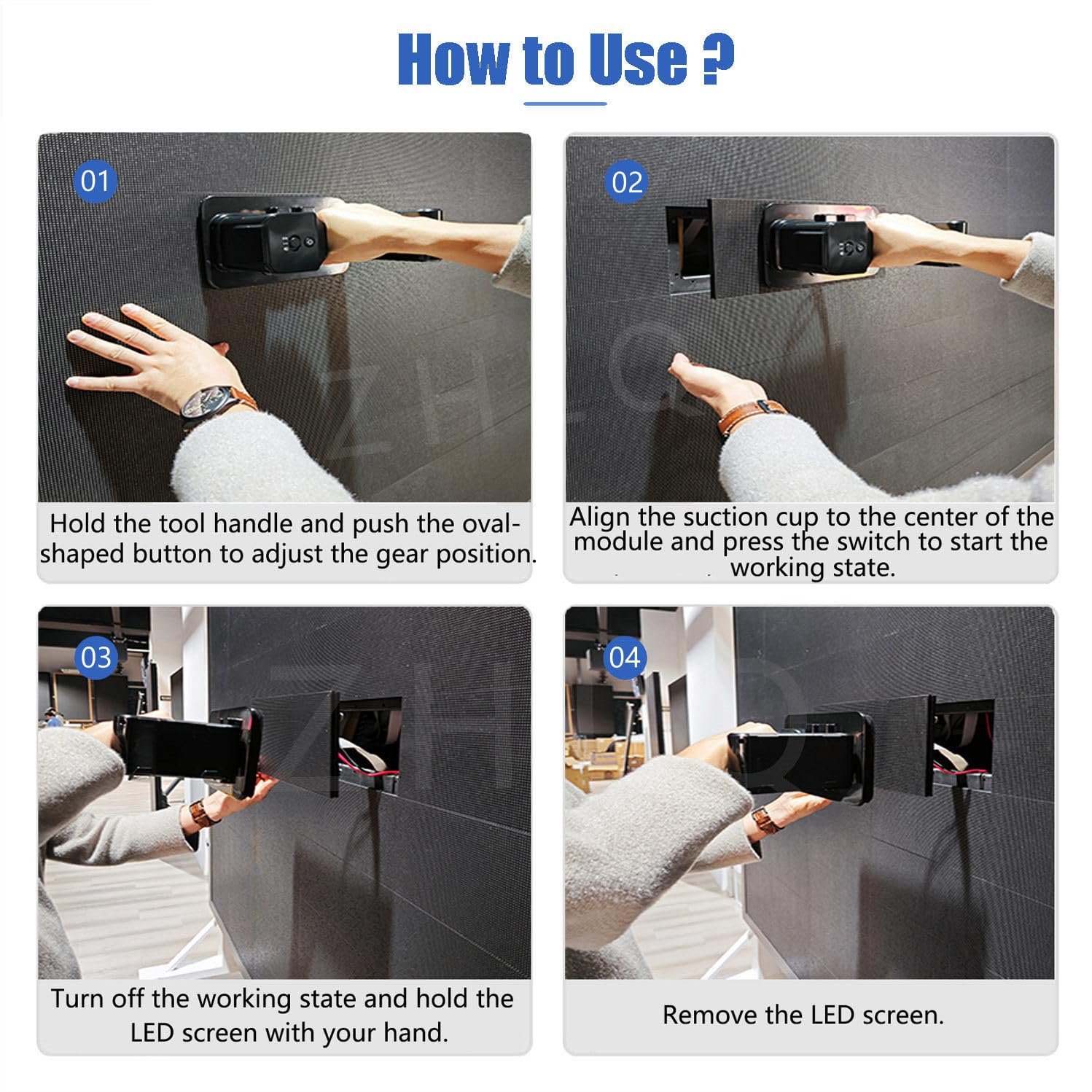 How to Use ?

01

Hold the tool handle and push the oval-shaped button to adjust the gear position.

02

Align the suction cup to the center of the module and press the switch to start the working state.

03

Turn off the working state and hold the LED screen with your hand.

04

Remove the LED screen.