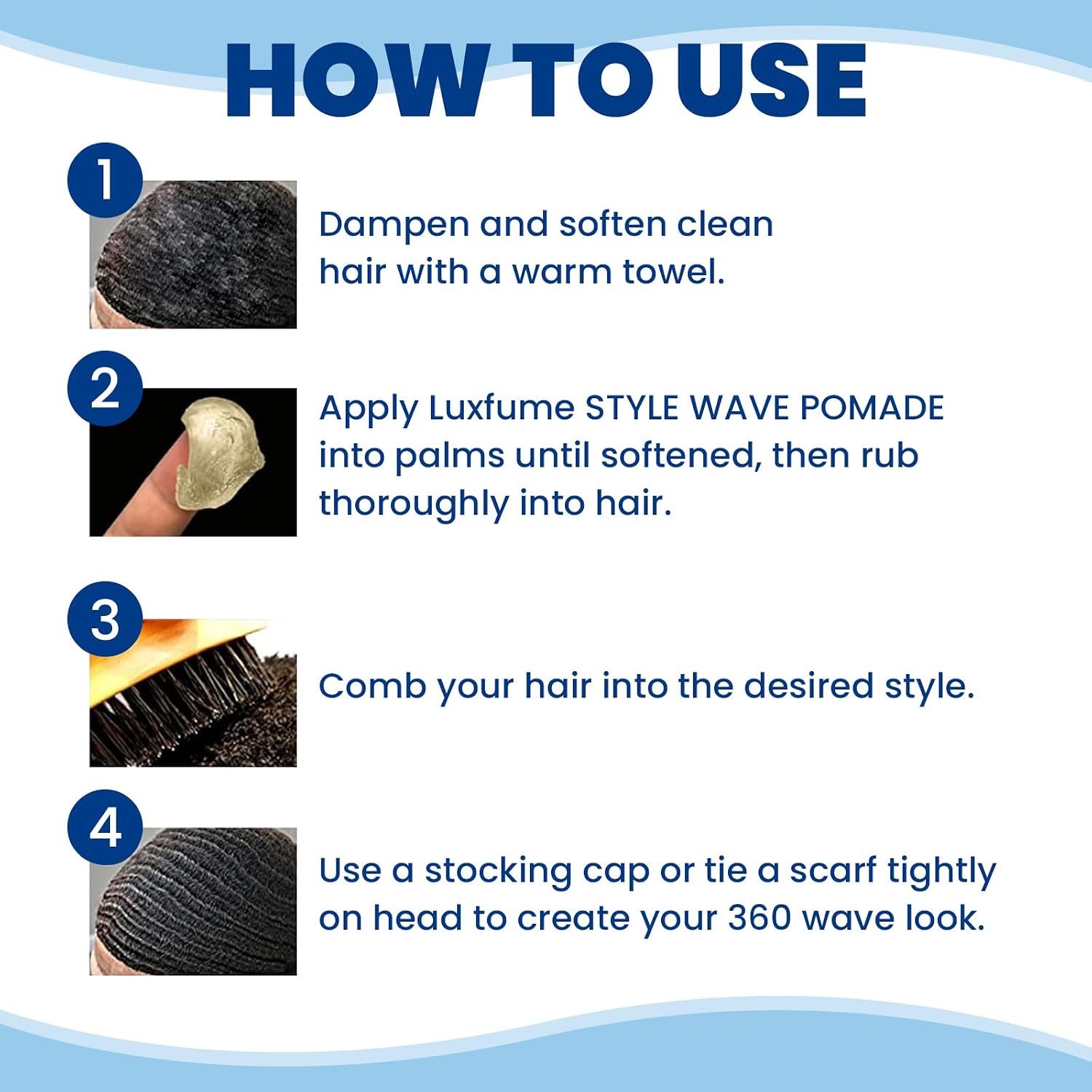 HOW TO USE

1

Dampen and soften clean hair with a warm towel.

2

Apply Luxfume STYLE WAVE POMADE into palms until softened, then rub thoroughly into hair.

3

Comb your hair into the desired style.

4

Use a stocking cap or tie a scarf tightly on head to create your 360 wave look.