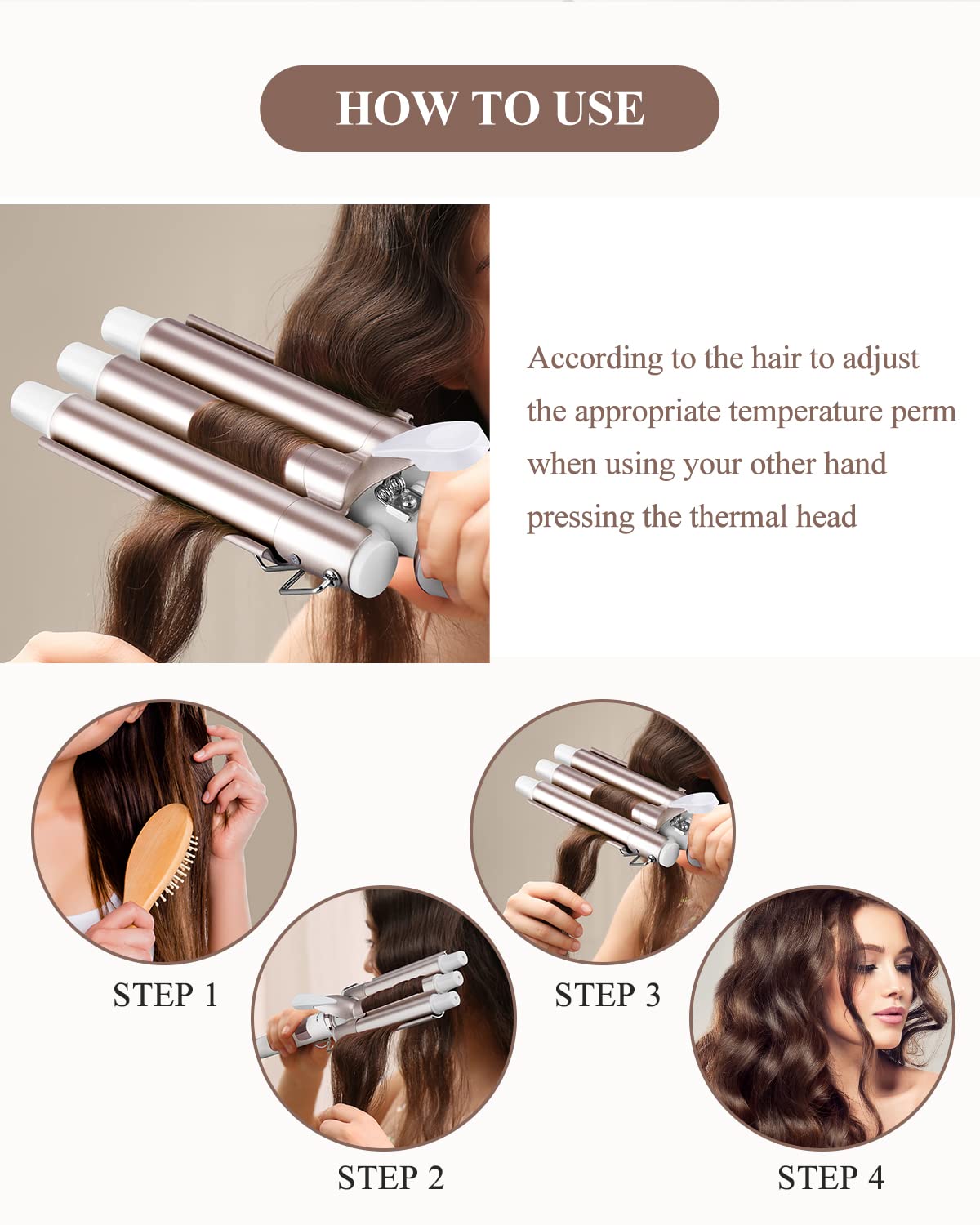 HOW TO USE

According to the hair to adjust the appropriate temperature perm when using your other hand pressing the thermal head

STEP 1

STEP 2

STEP 3

STEP 4