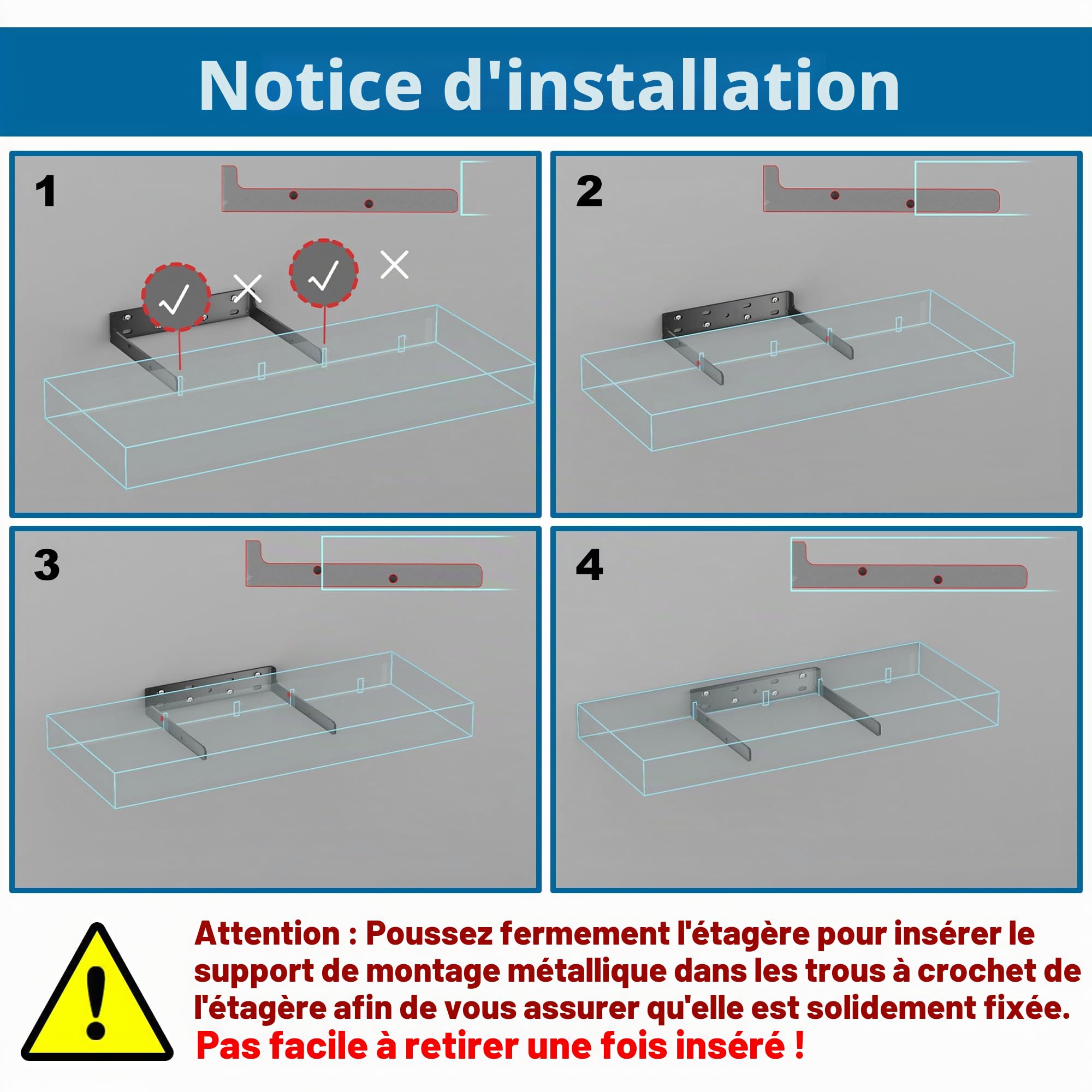 Notice d'installation

1

2

3

4

Attention : Poussez fermement l'étagère pour insérer le support de montage métallique dans les trous à crochet de l'étagère afin de vous assurer qu'elle est solidement fixée.
Pas facile à retirer une fois inséré !